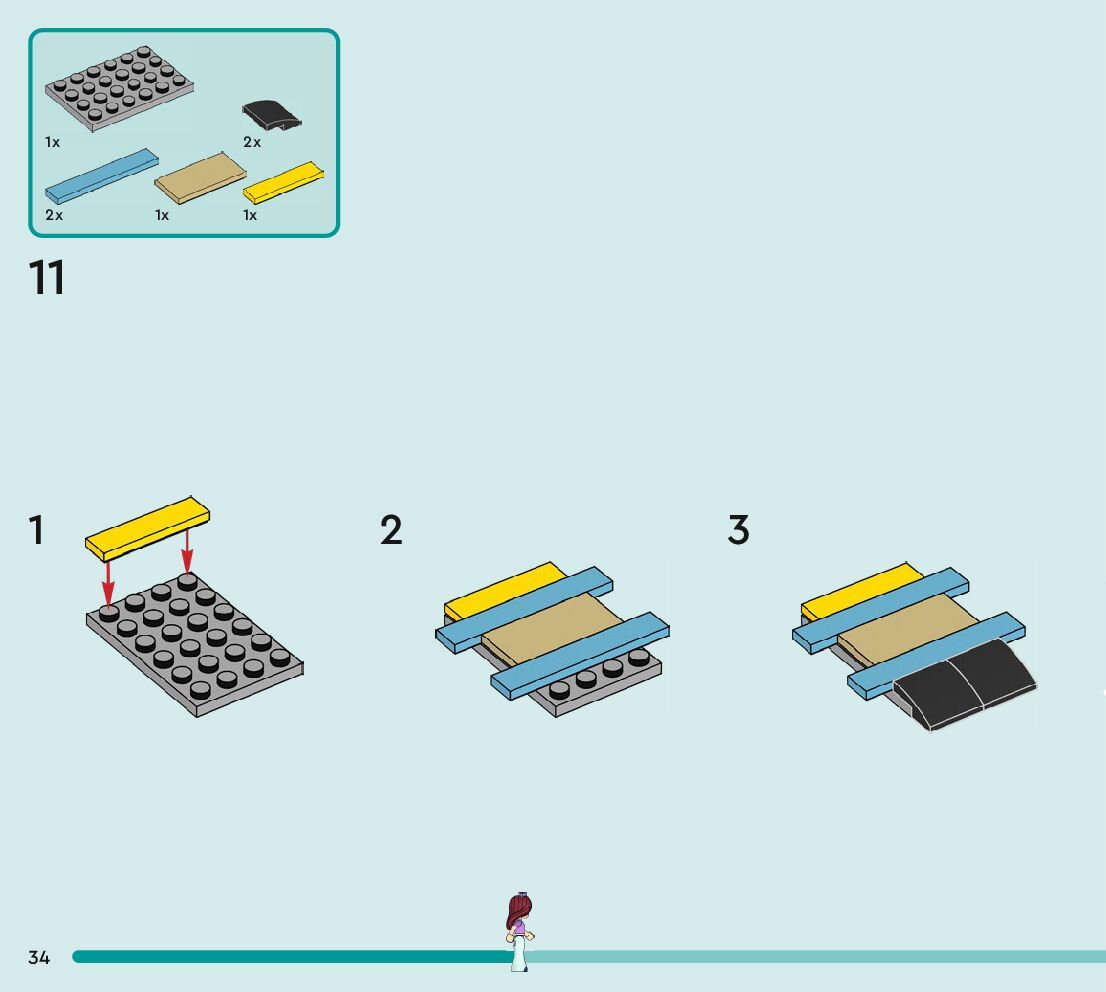 1x

2x

2x

1x

1x

11

1

2

3

34