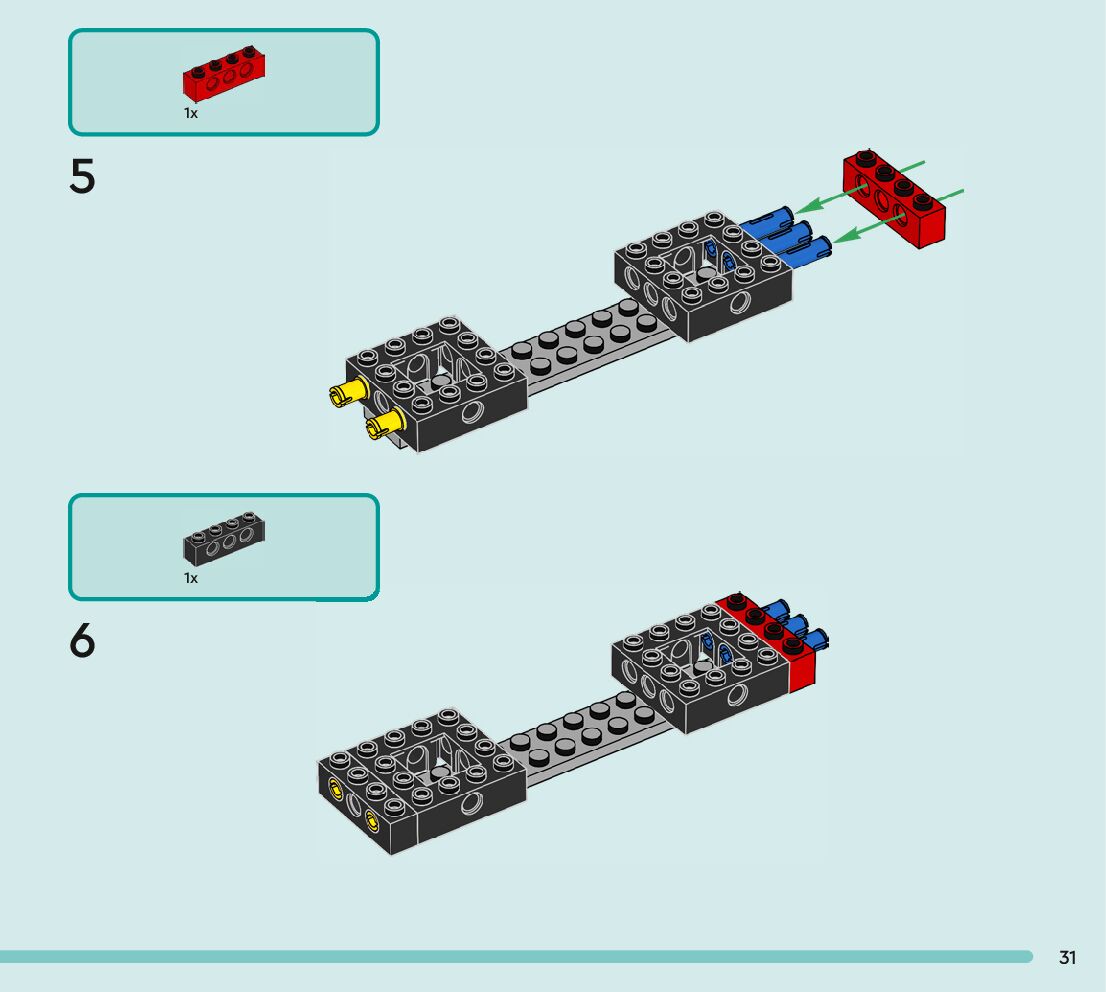 1x

5

1x

6

31