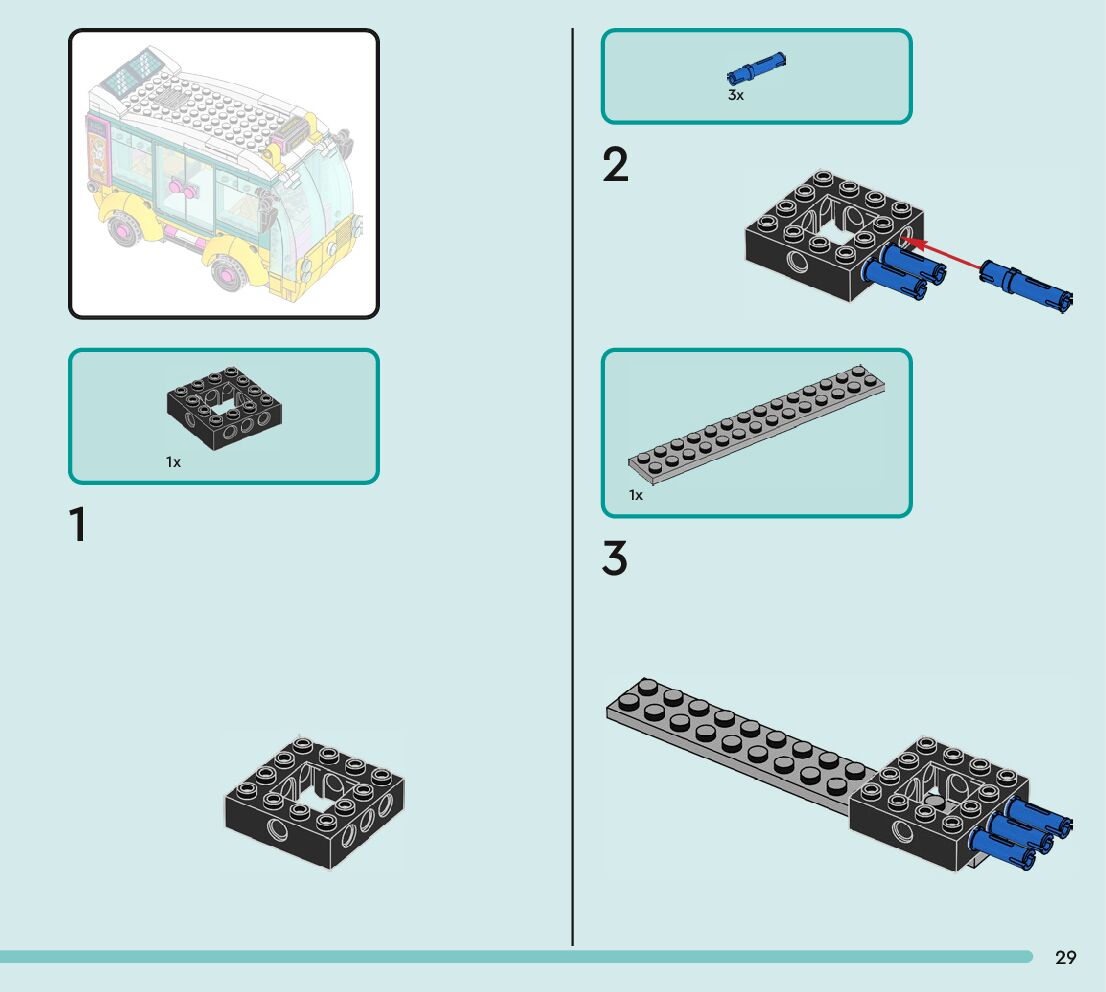 1x

1

3x

2

1x

3

29