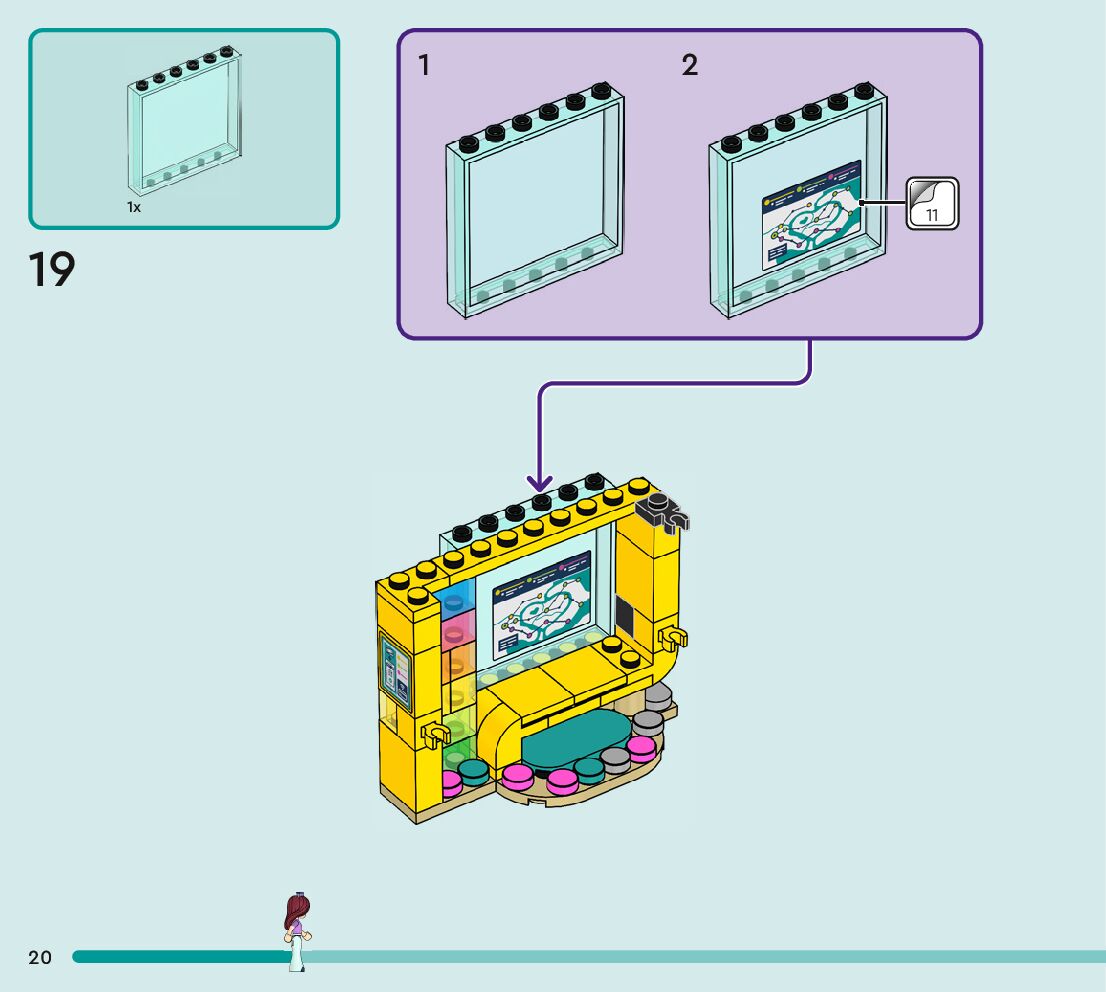 1x

19

1

2

11

20