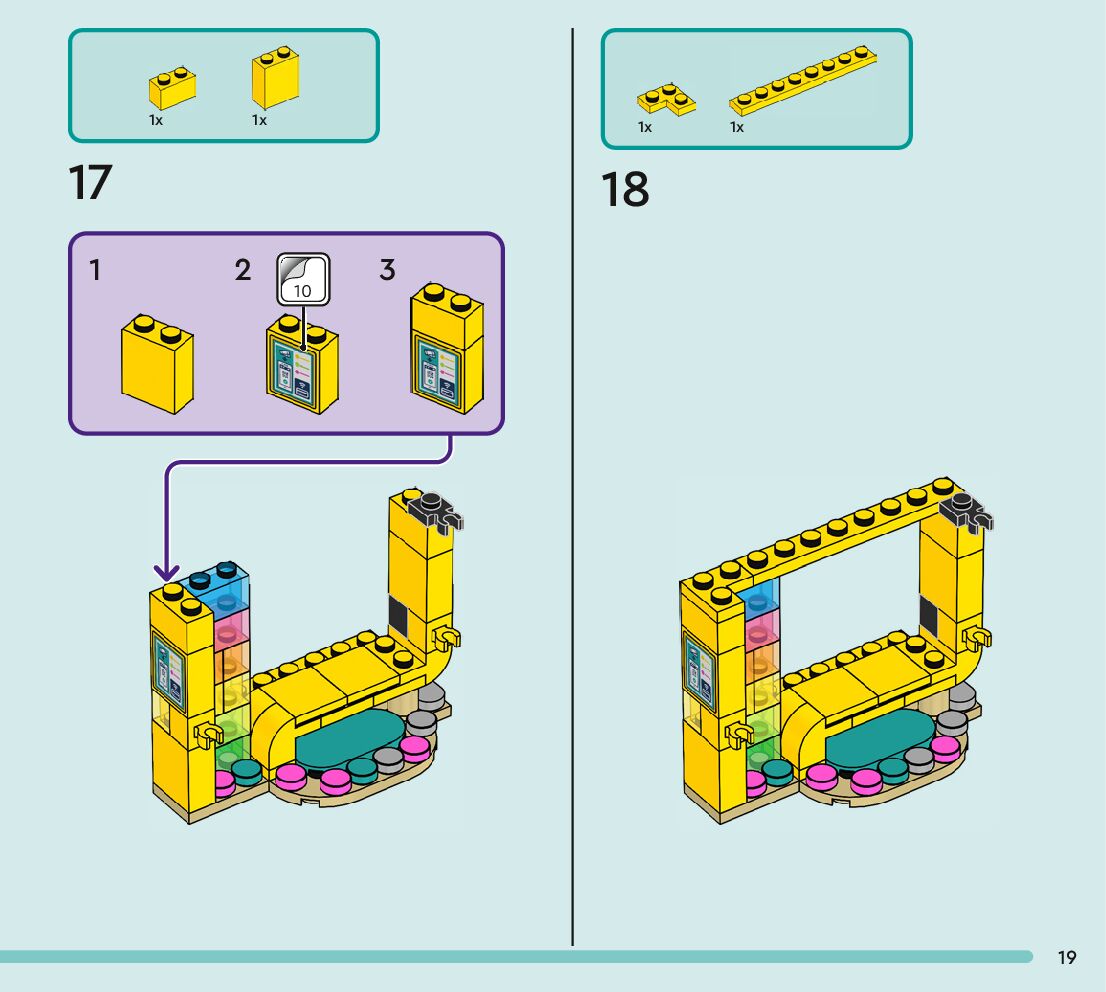 1x 1x

17

1 2 10 3

1x 1x

18

19