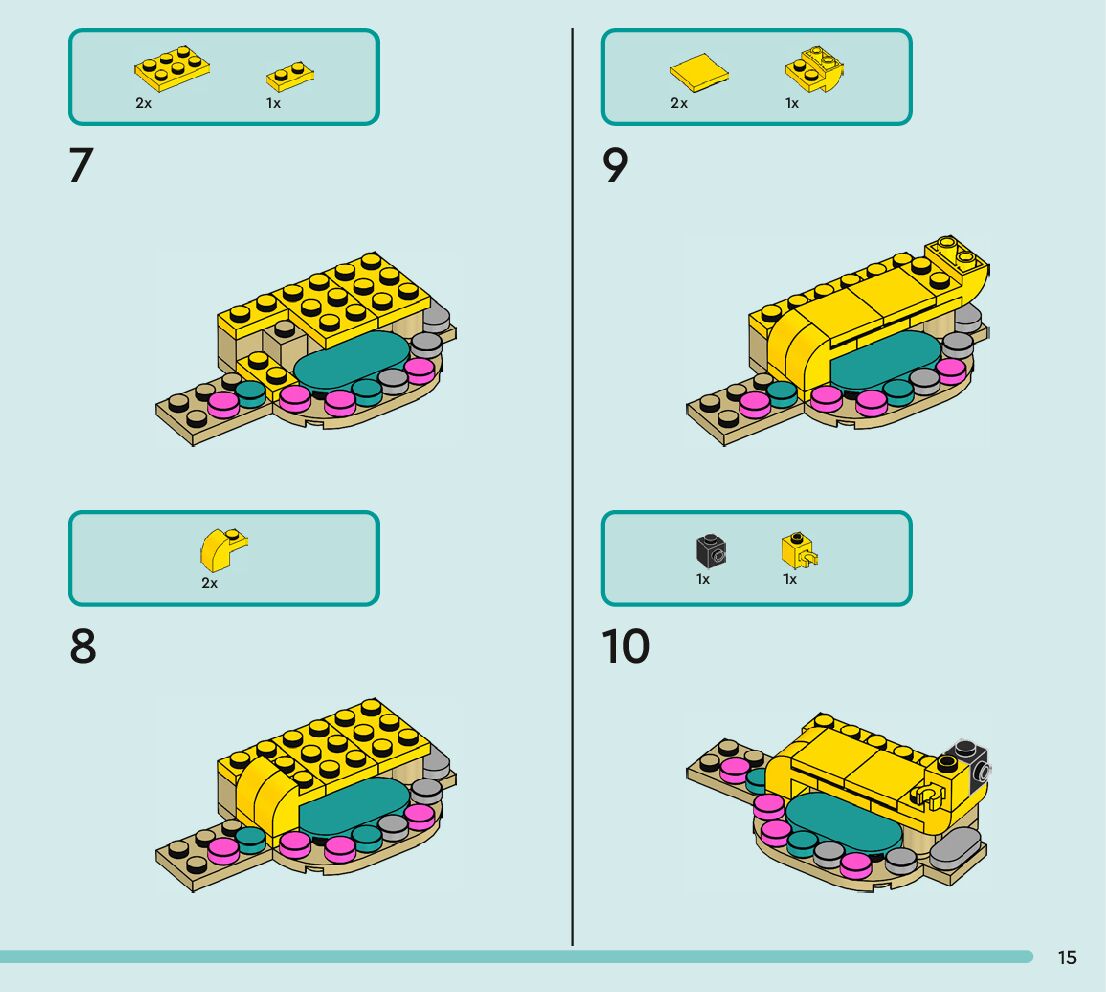 2x 1x

7

2x

8

2x 1x

9

1x 1x

10

15