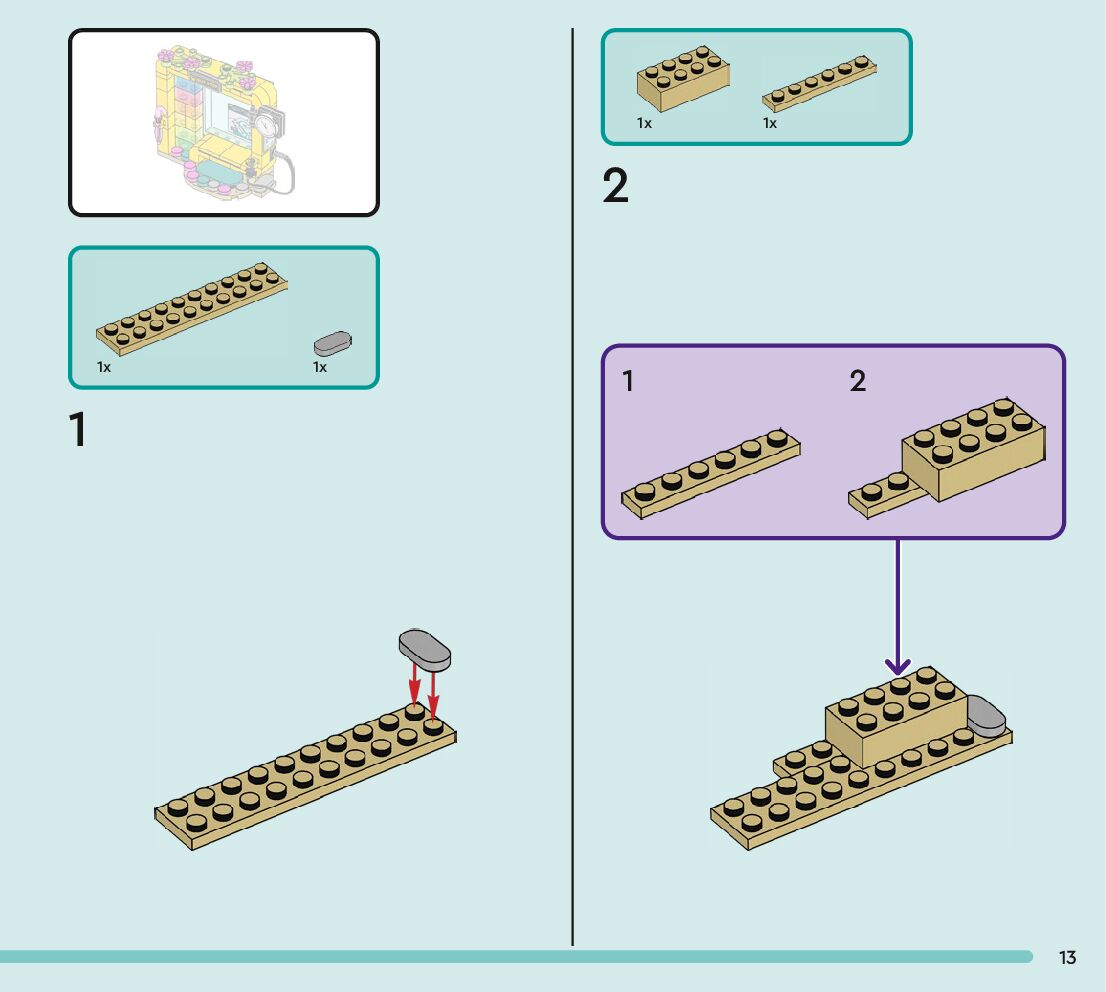 1x
1x

1

1x
1x

2

1
2

13