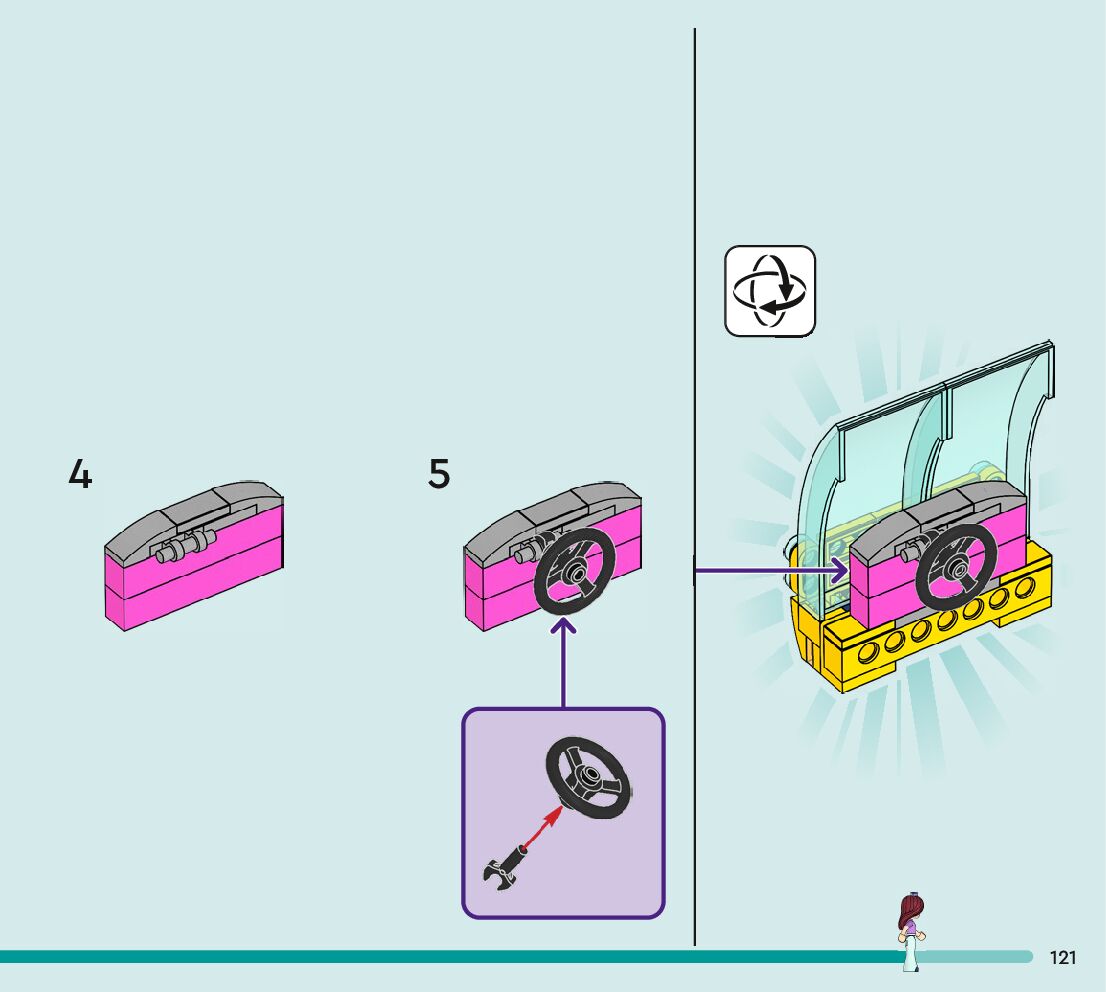 4

5

121