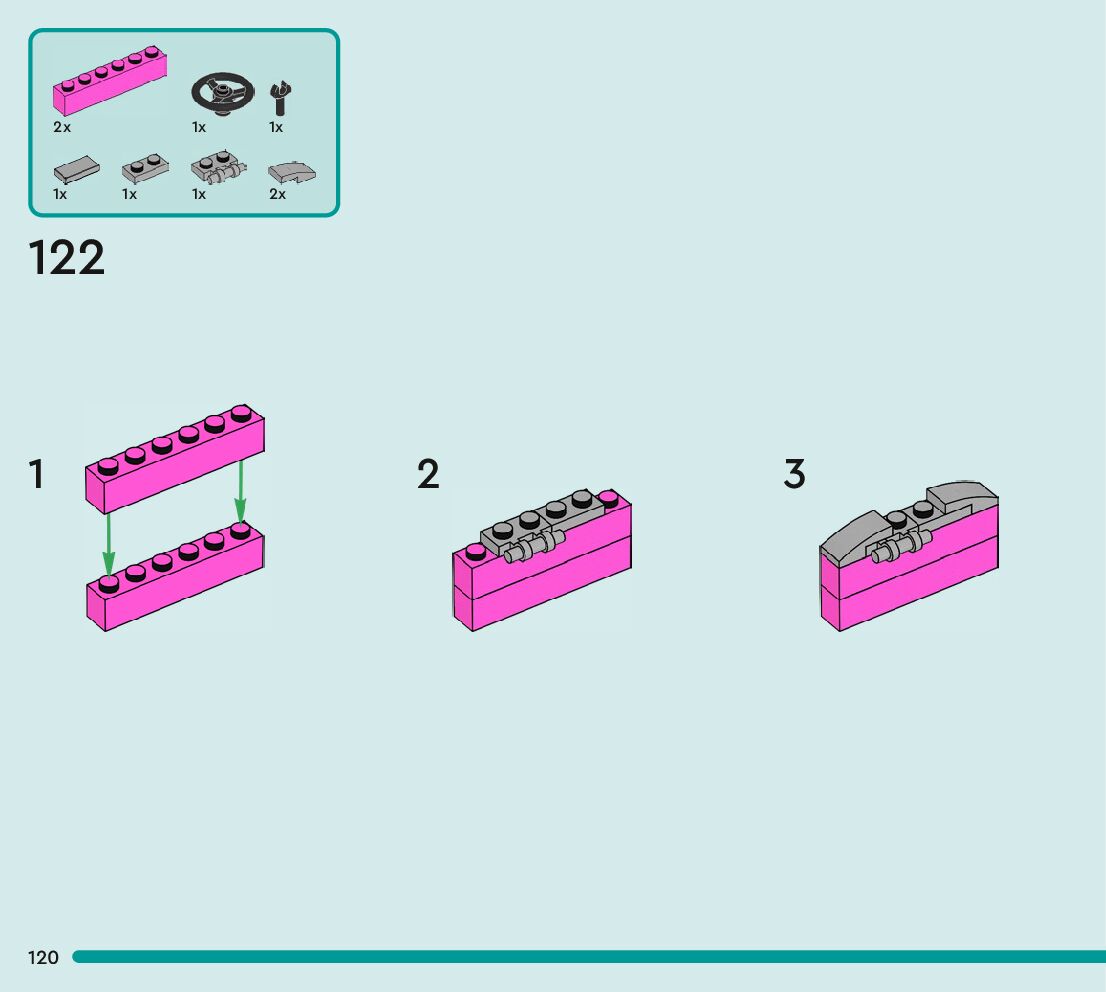 2x
1x
1x
1x
1x
1x
2x

122

1

2

3

120