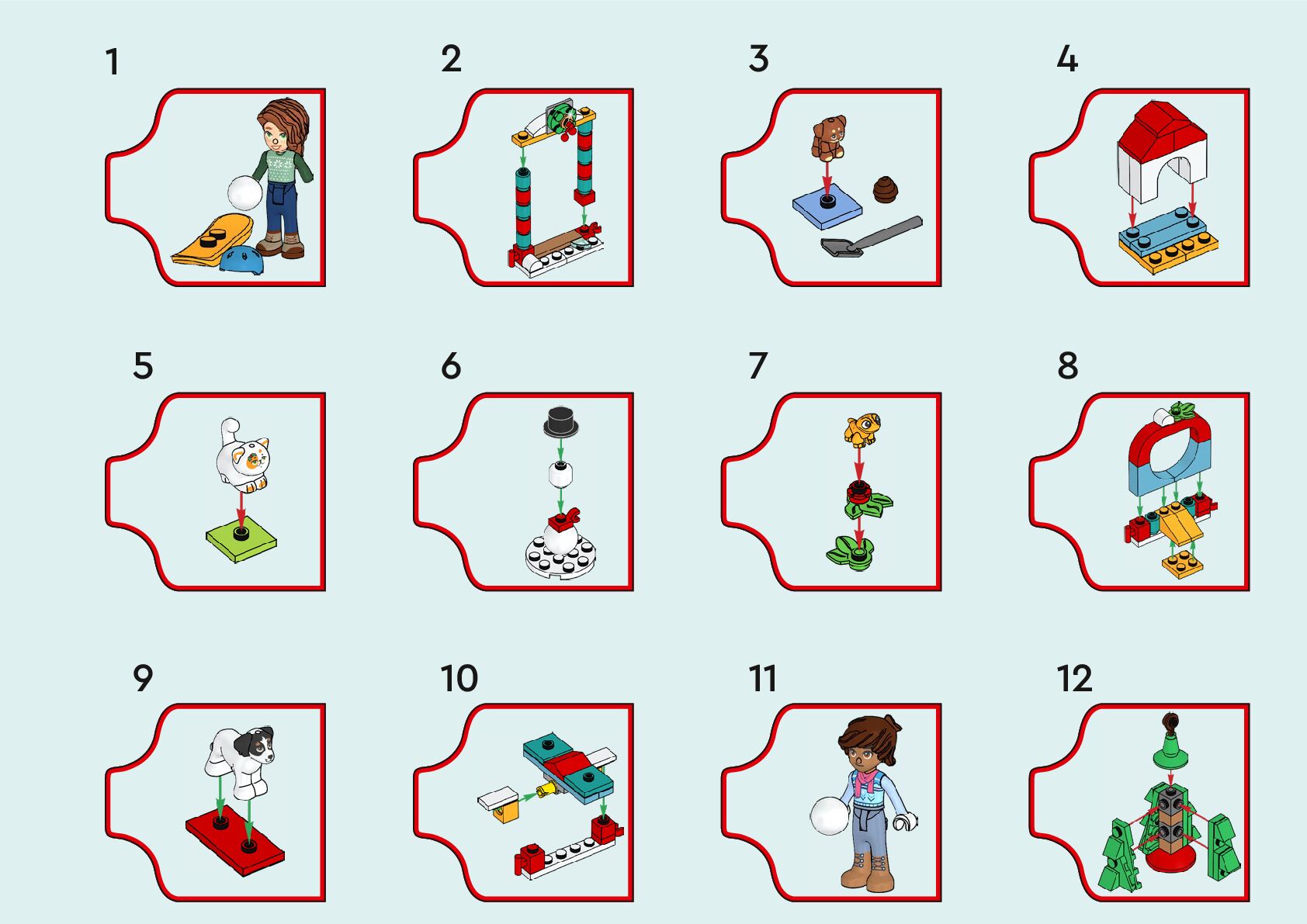 1

2

3

4

5

6

7

8

9

10

11

12