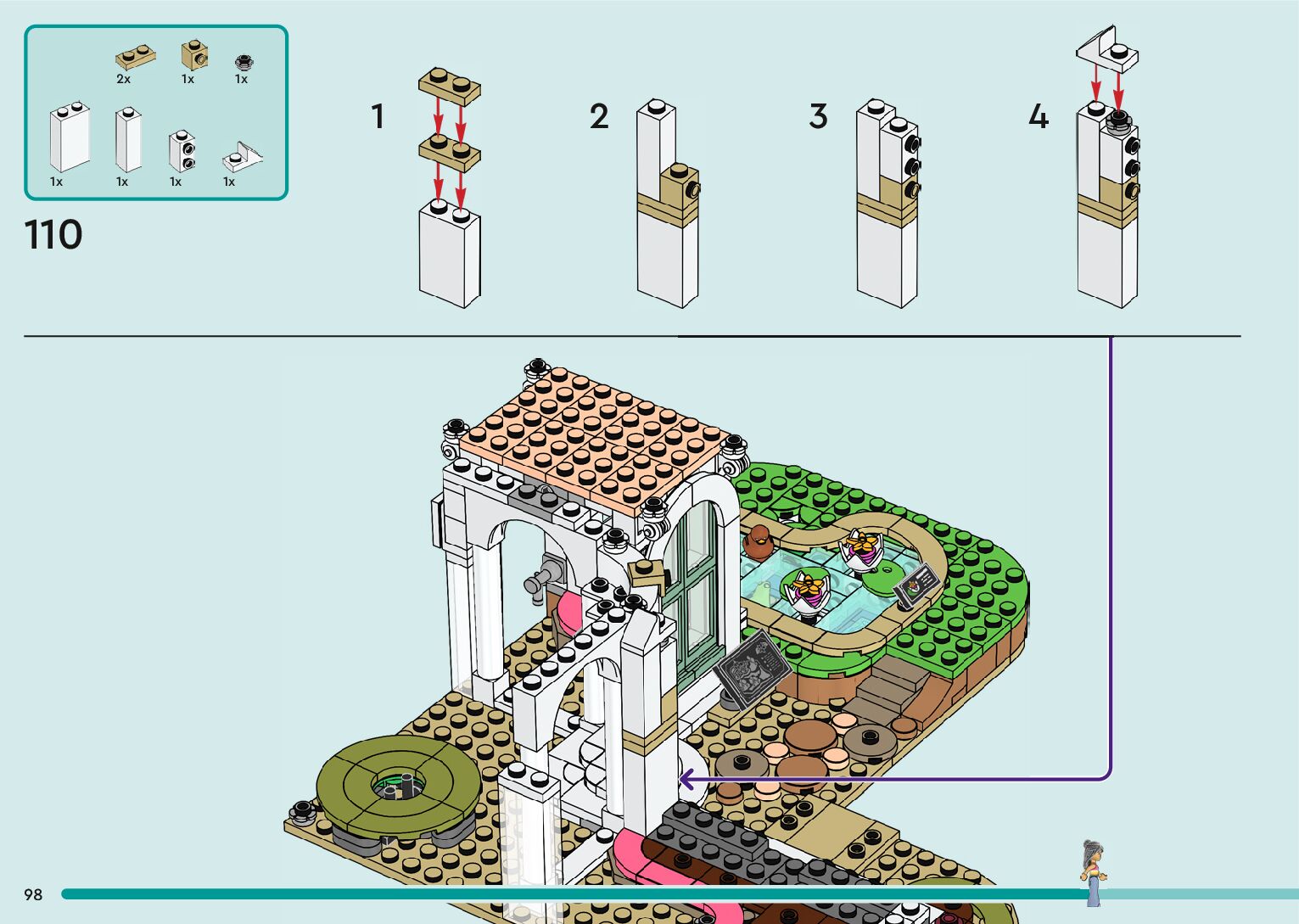 2x 1x 1x

1x 1x 1x 1x

110

1

2

3

4

98