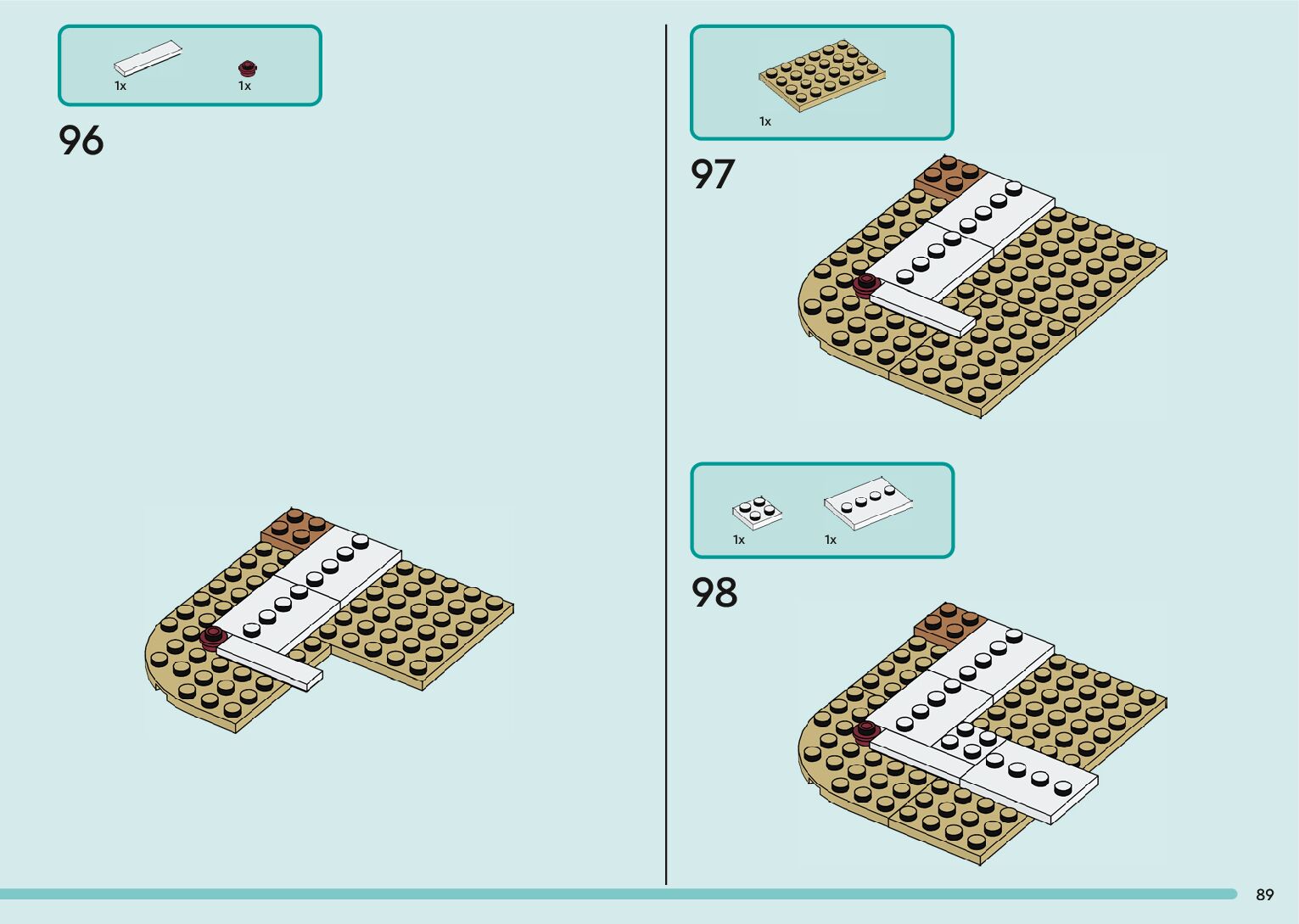 1x 1x

96

1x

97

1x 1x

98

89