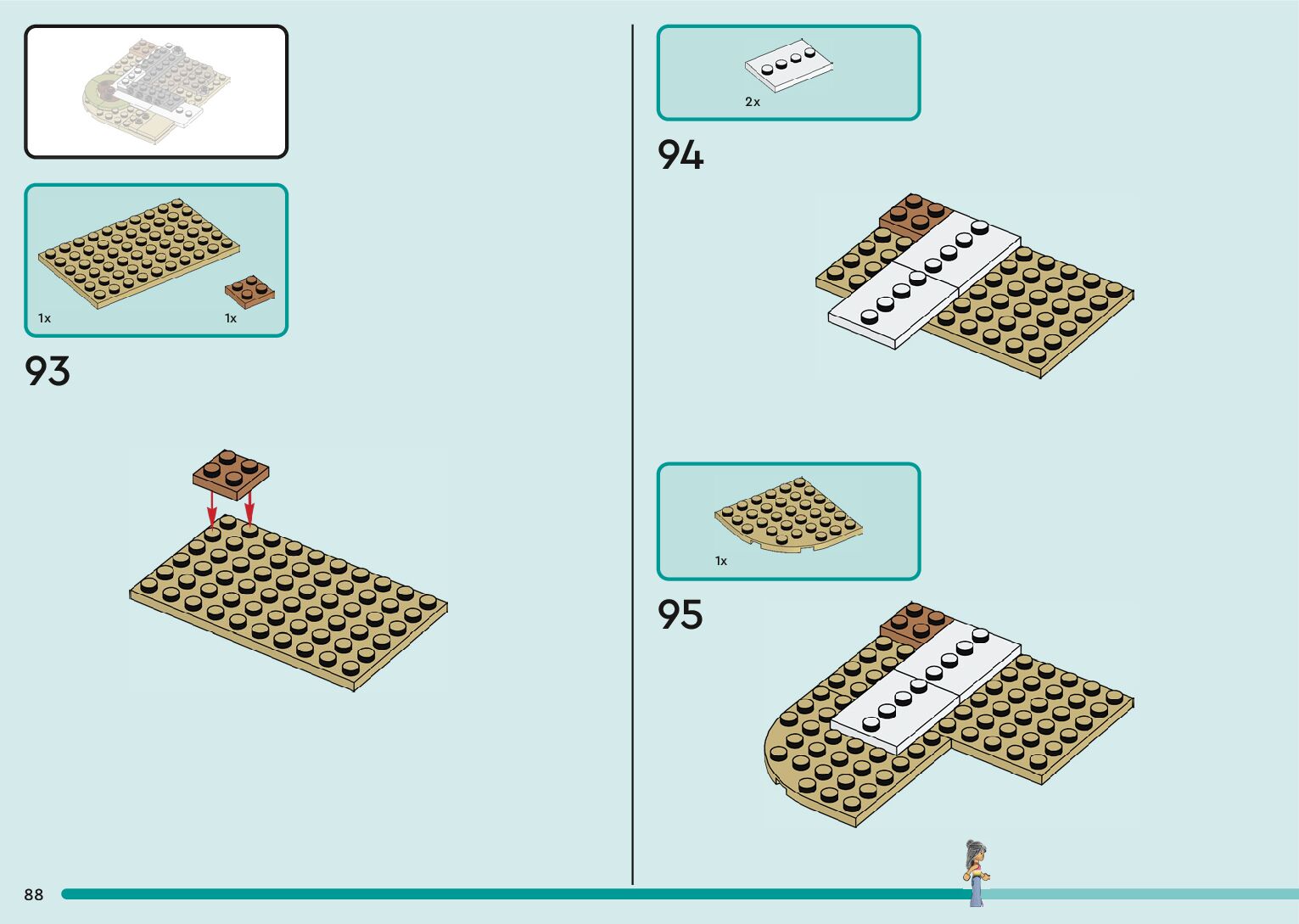 1x

1x

93

2x

94

1x

95

88