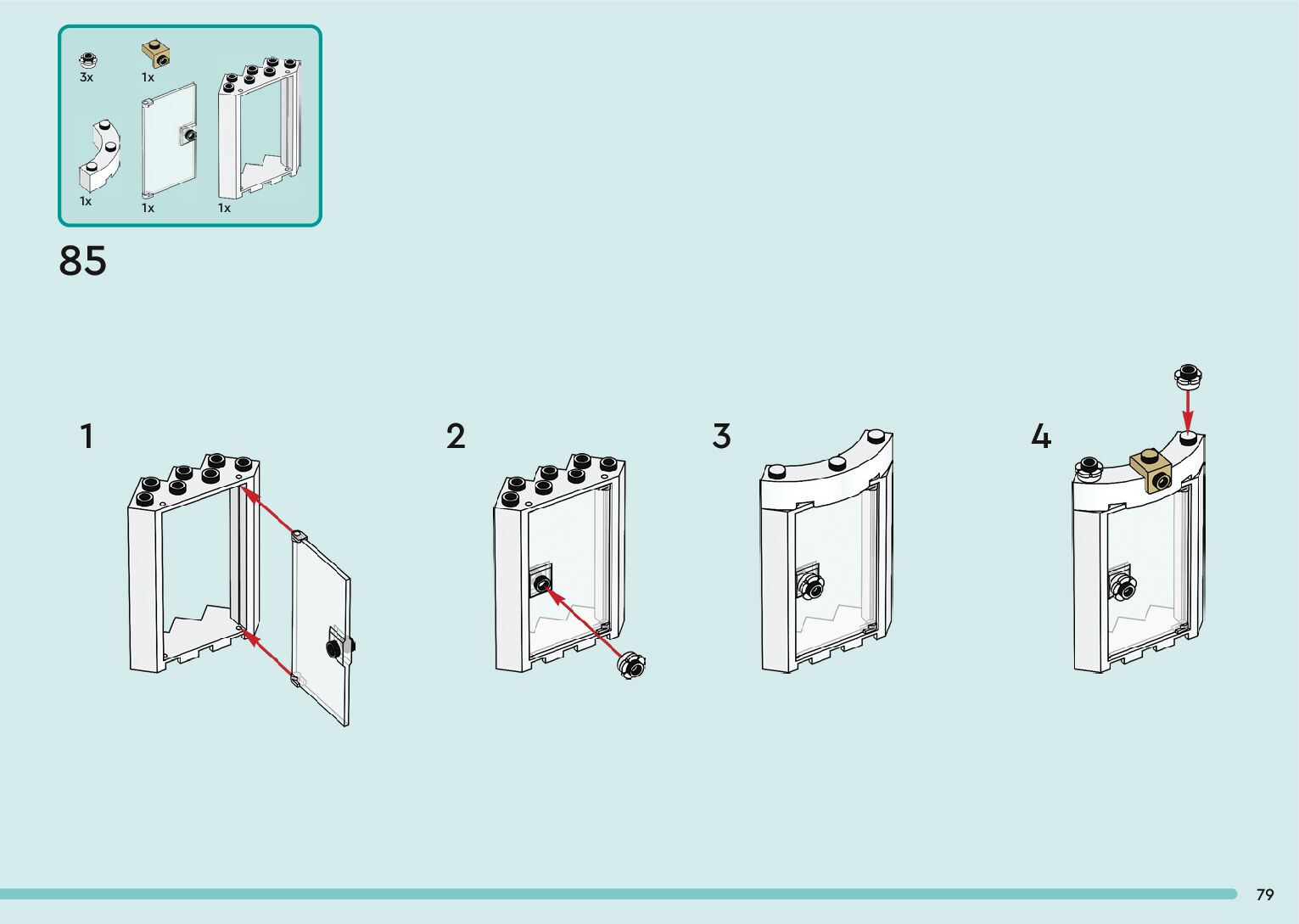 3x
1x
1x
1x
1x

85

1

2

3

4

79