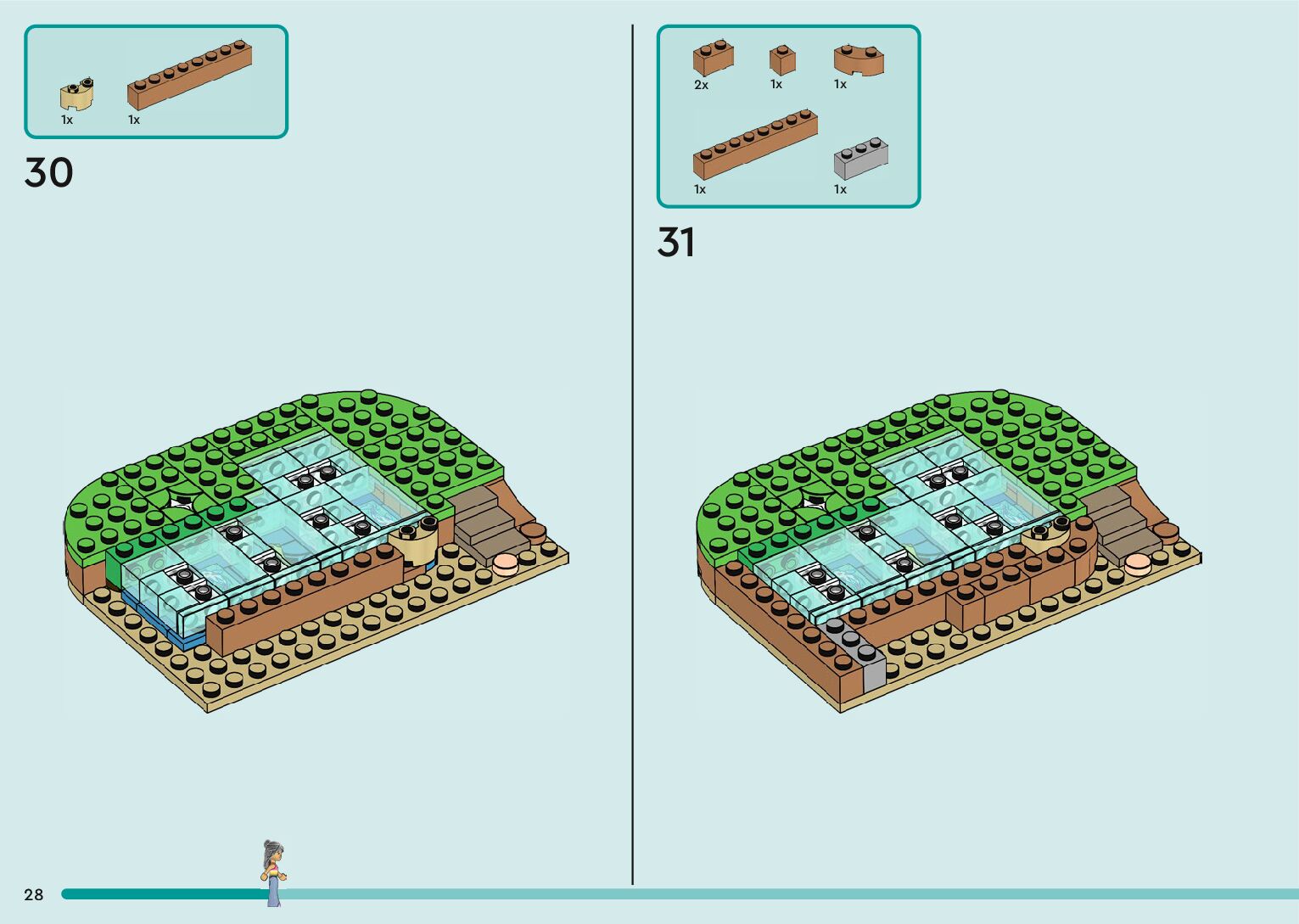 1x 1x

30

2x 1x 1x

1x 1x

31

28