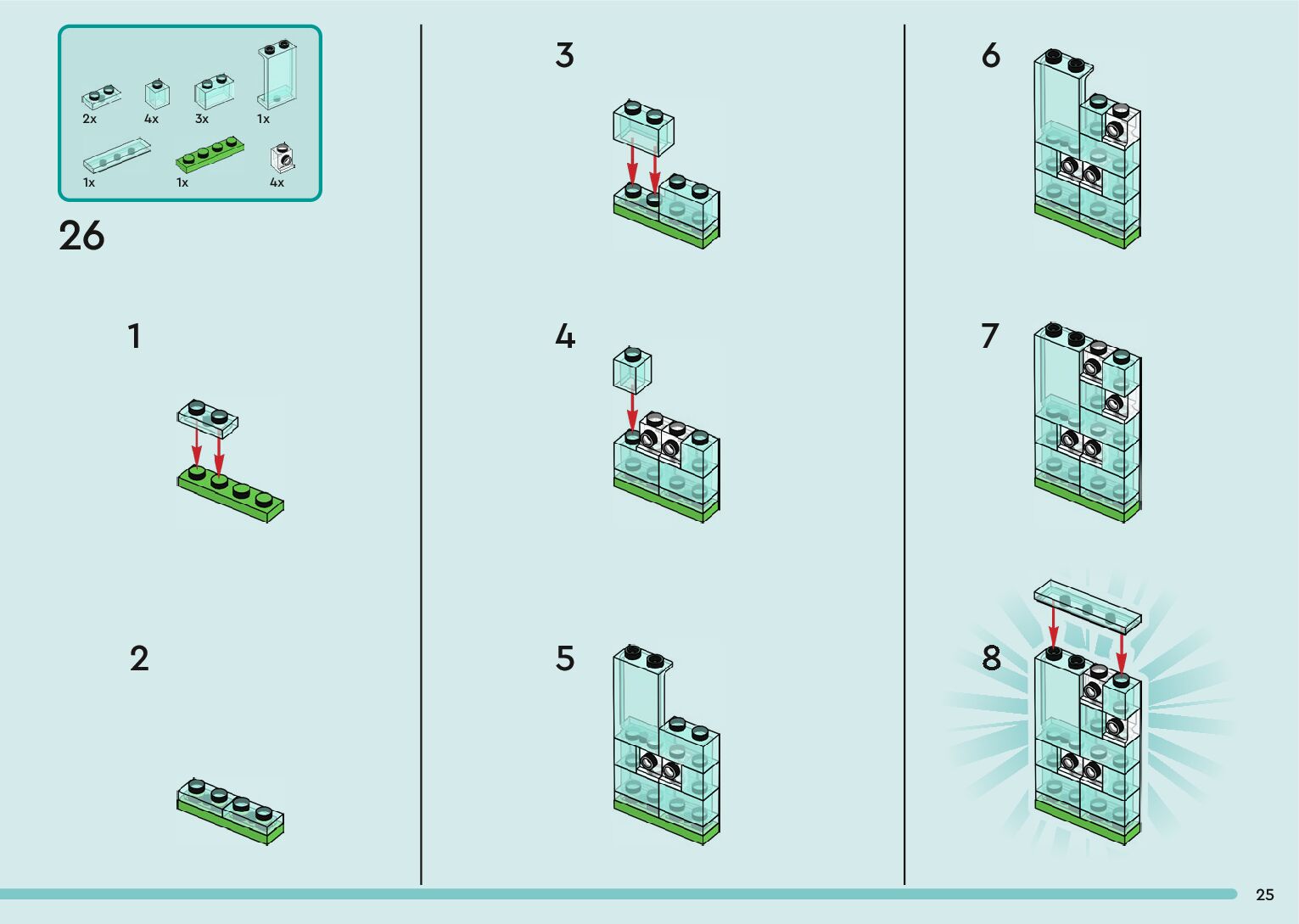 2x 4x 3x 1x

1x 1x 4x

26

1

2

3

4

5

6

7

8

25