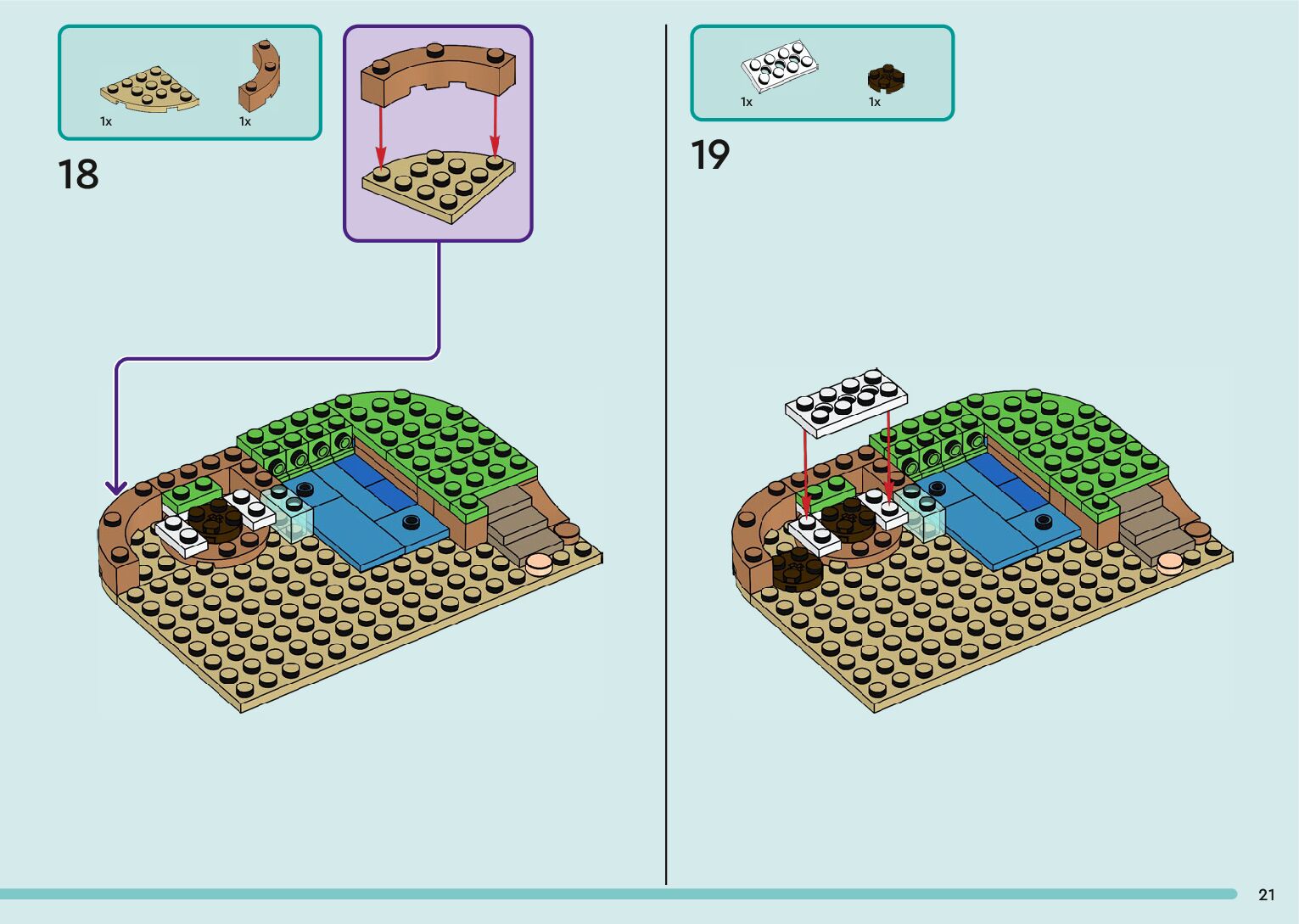 1x 1x

18

1x 1x

19

21