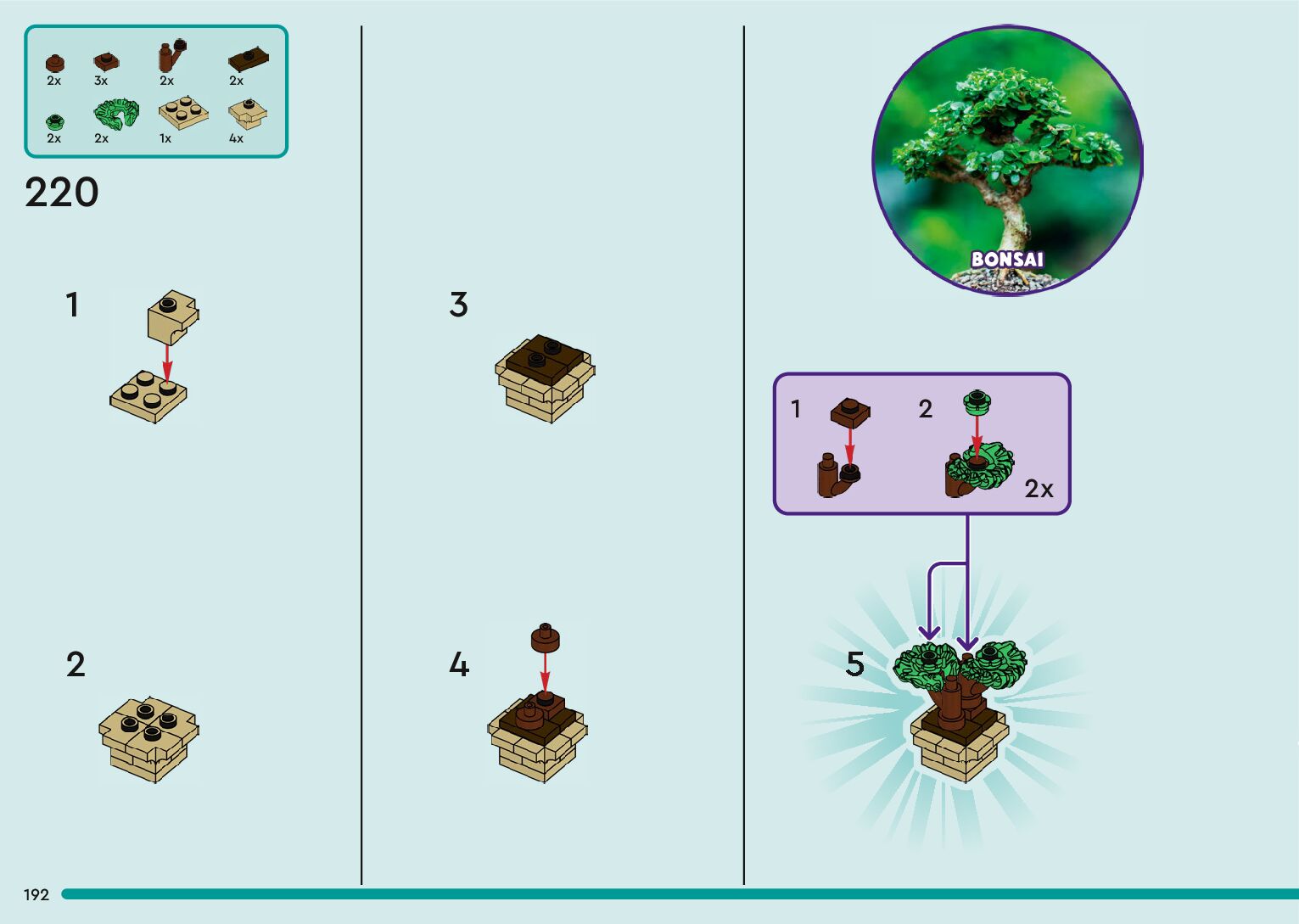 2x 3x 2x 2x
2x 2x 1x 4x

220

1

2

3

4

BONSAI

1 2

2x

5

192