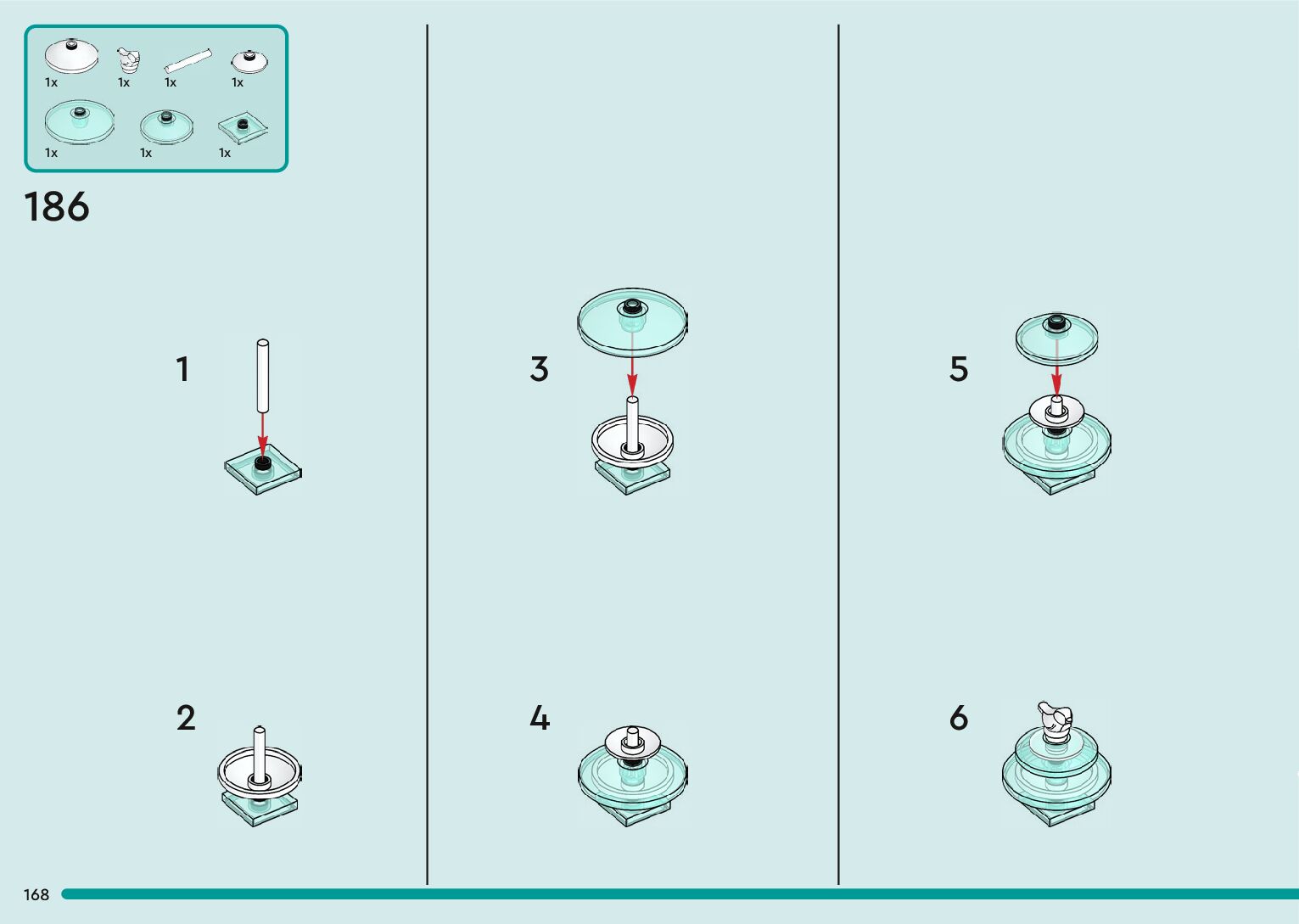 1x 1x 1x 1x
1x 1x 1x

186

1

2

3

4

5

6

168