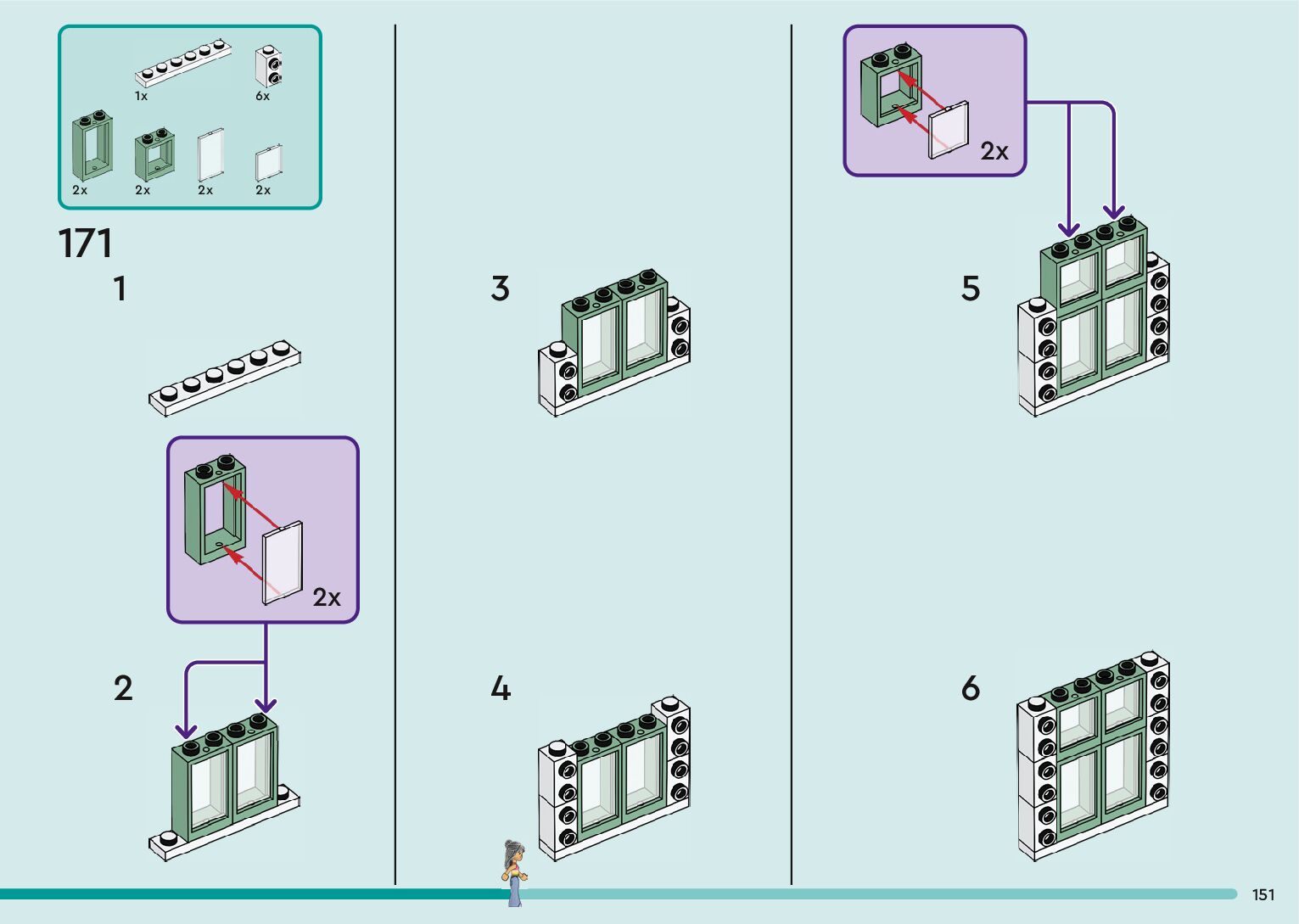 1x
6x
2x
2x
2x
2x

171
1

2x

2

3

4

2x

5

6

151