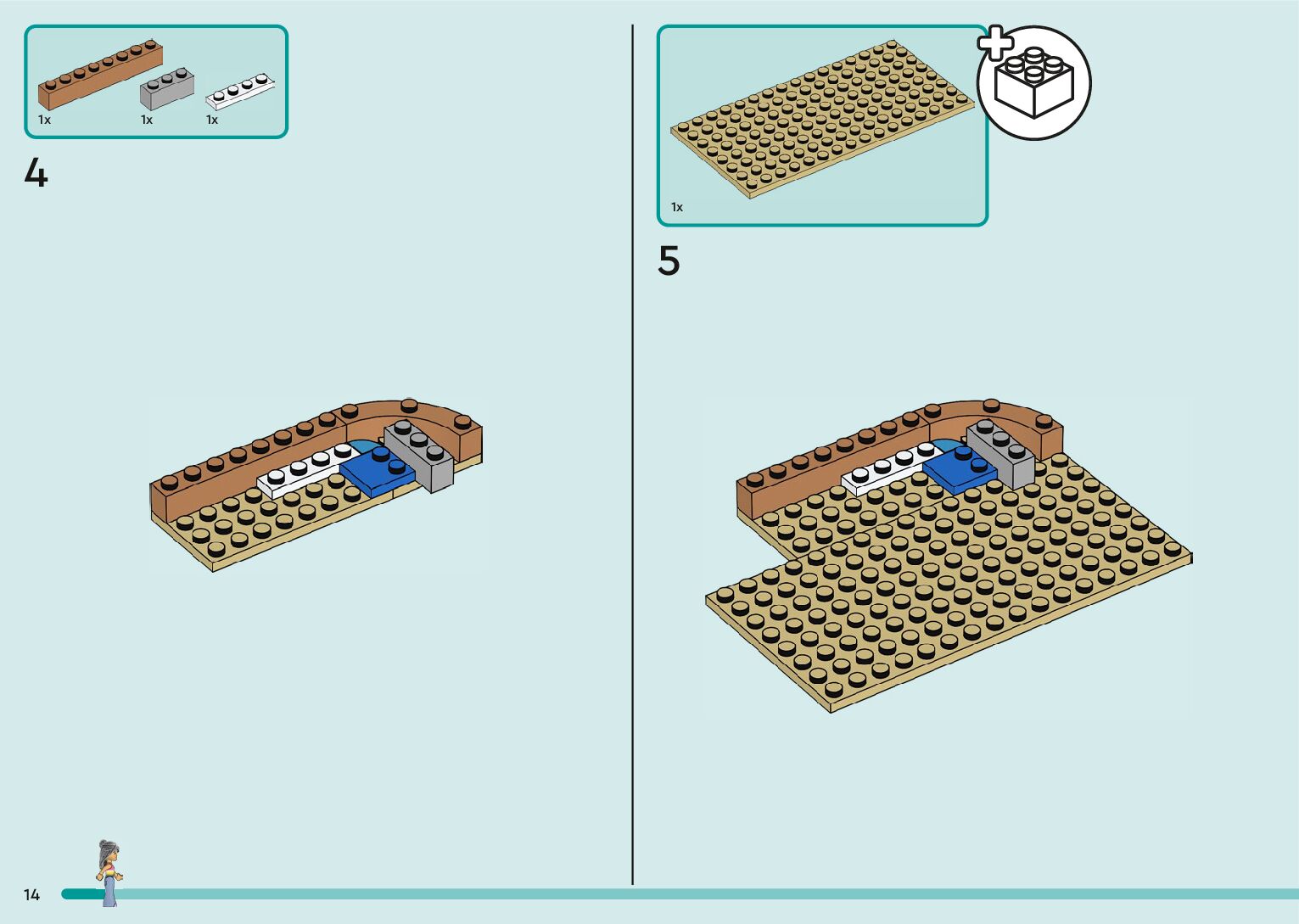 1x
1x
1x

4

1x

5

14