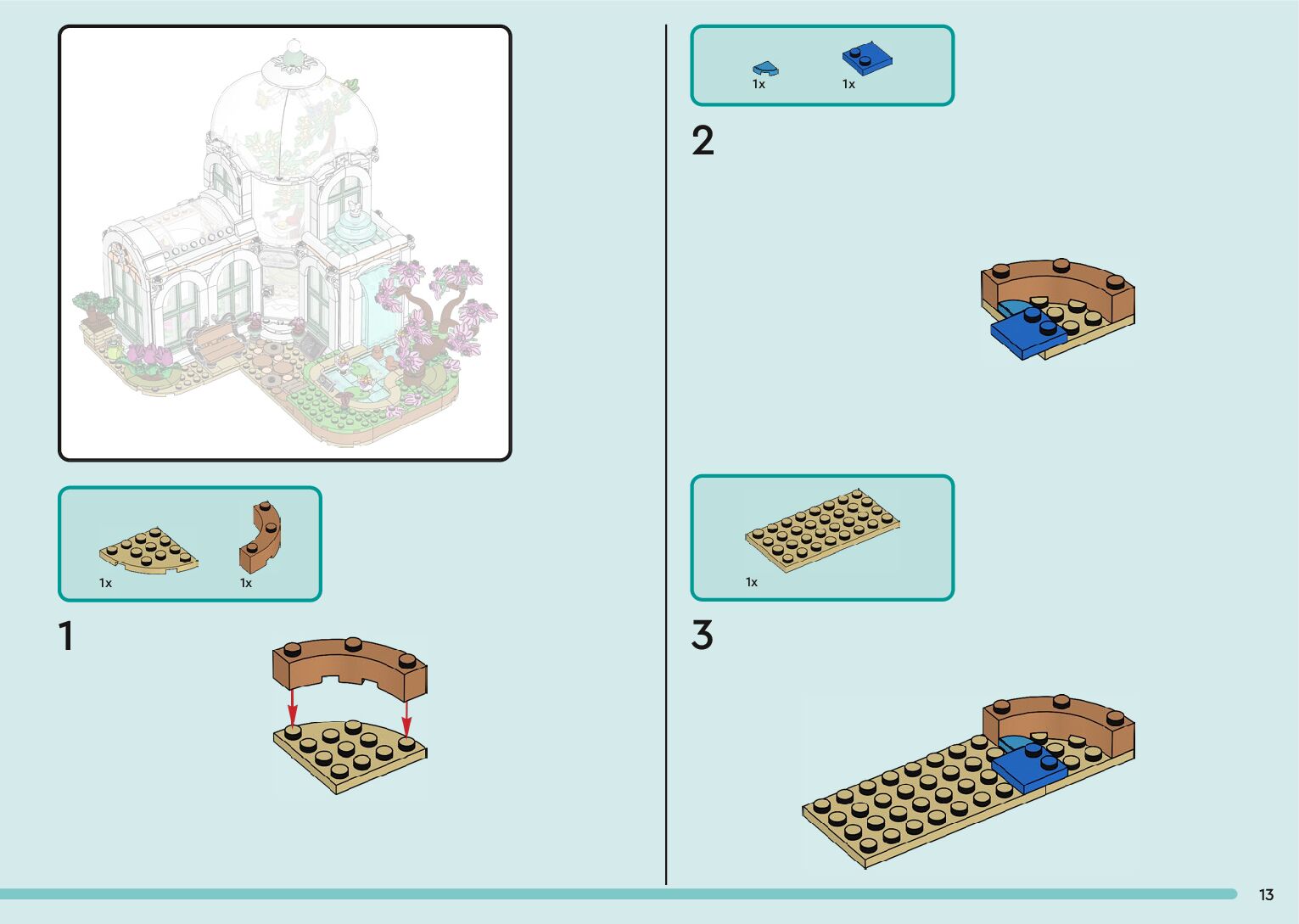 1x 1x

1

1x 1x

2

1x

3

13