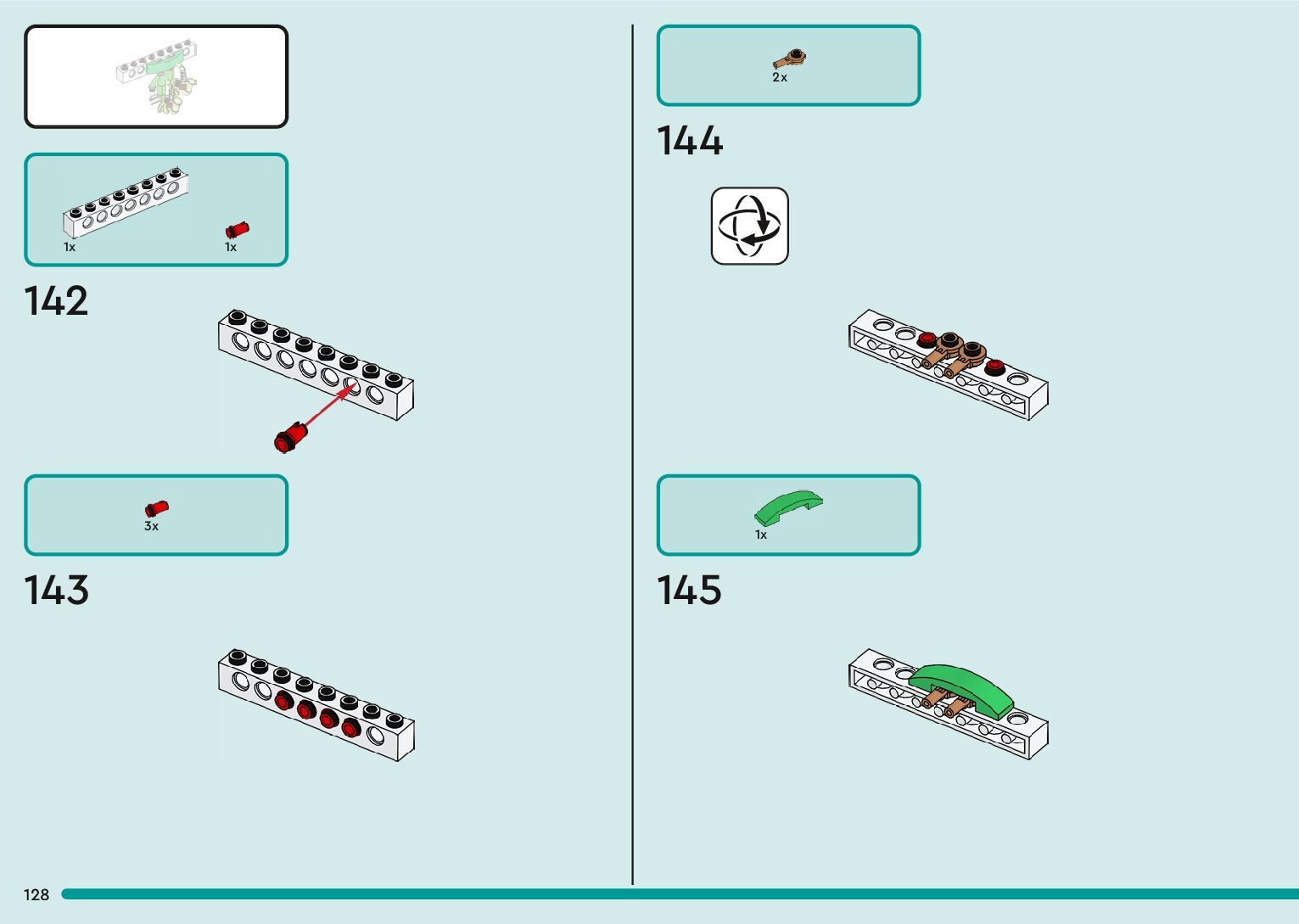 1x

1x

142

3x

143

2x

144

1x

145

128