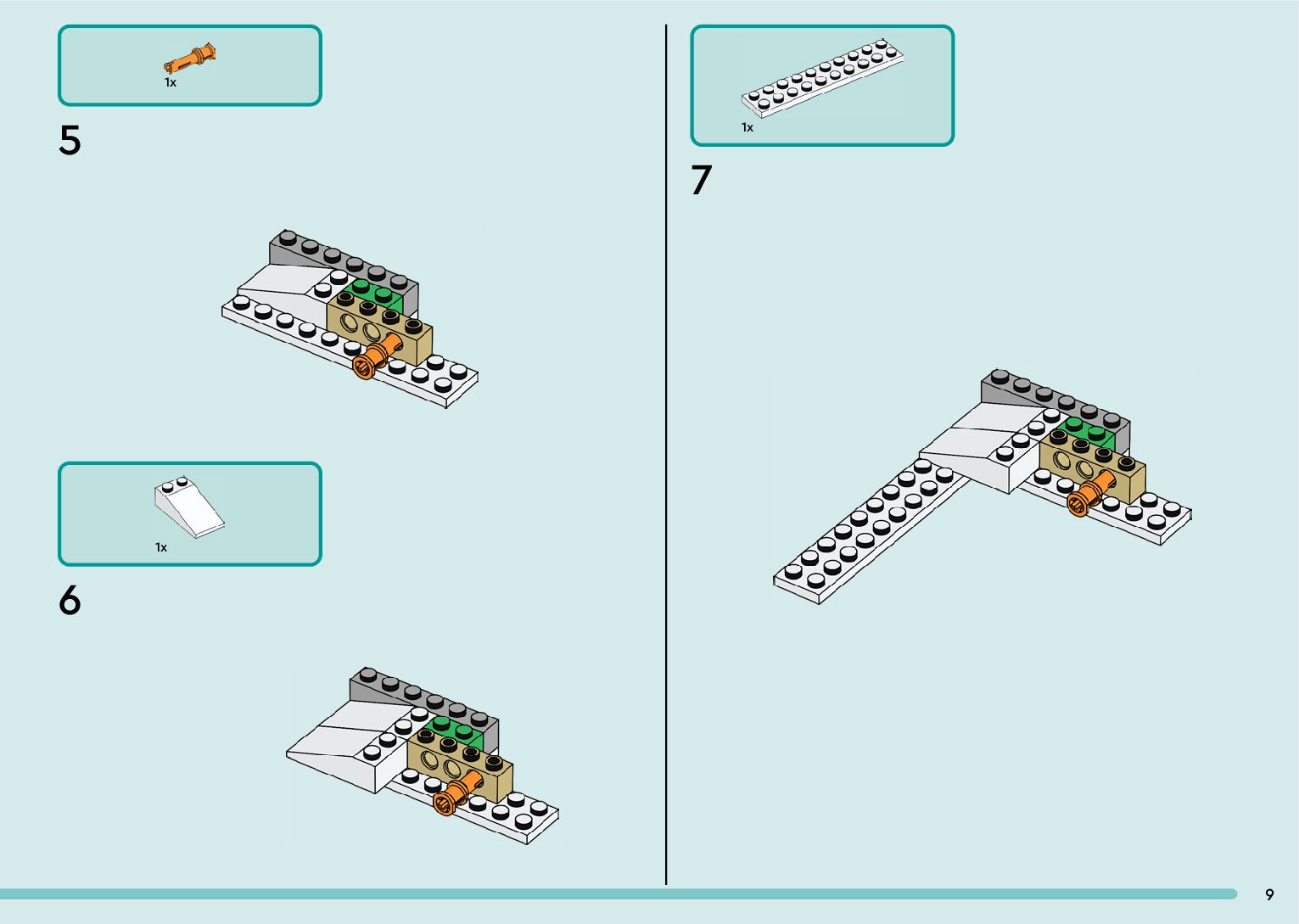 1x

5

1x

6

1x

7

9