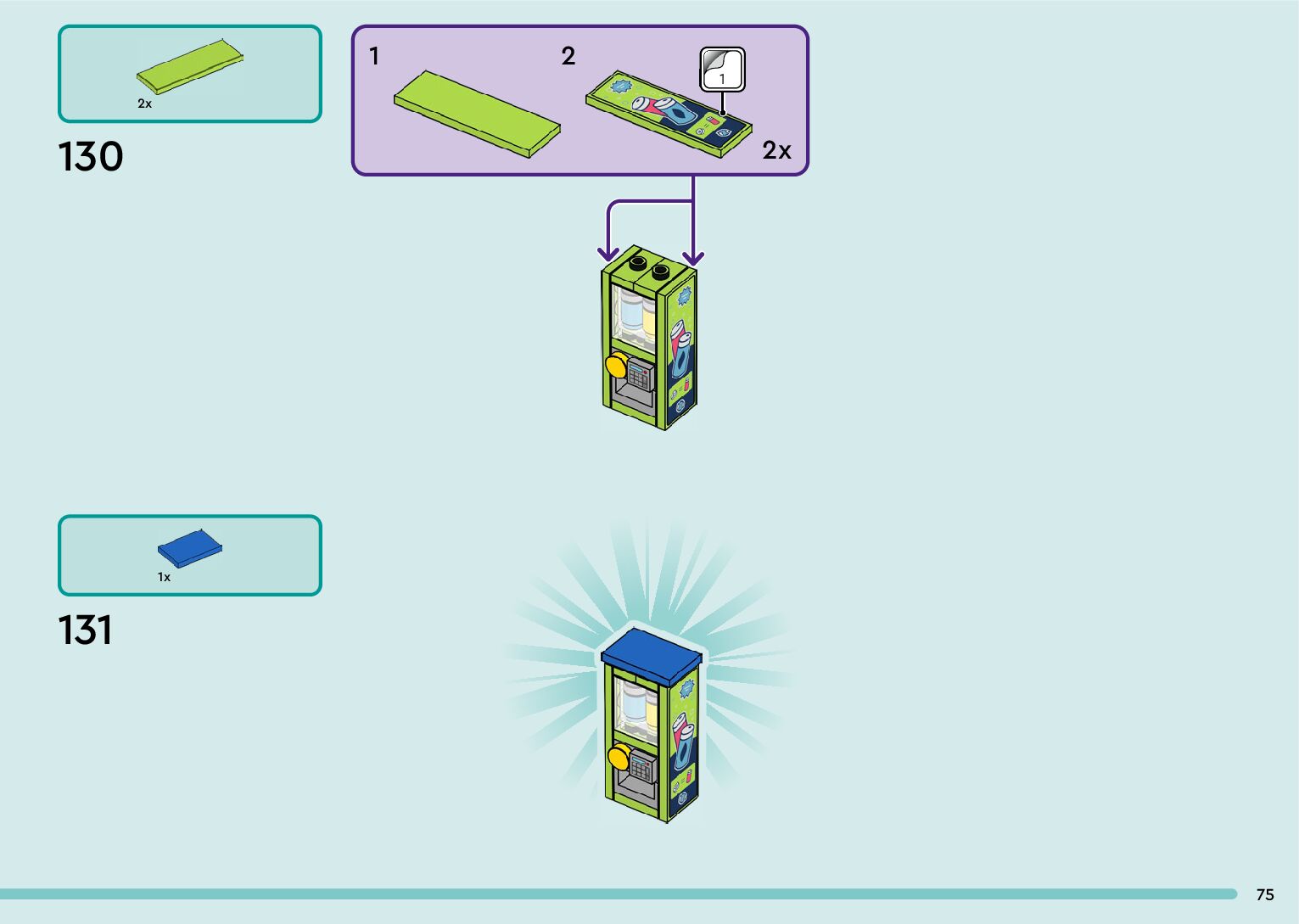 2x

130

1

2

1

2x

1x

131

75