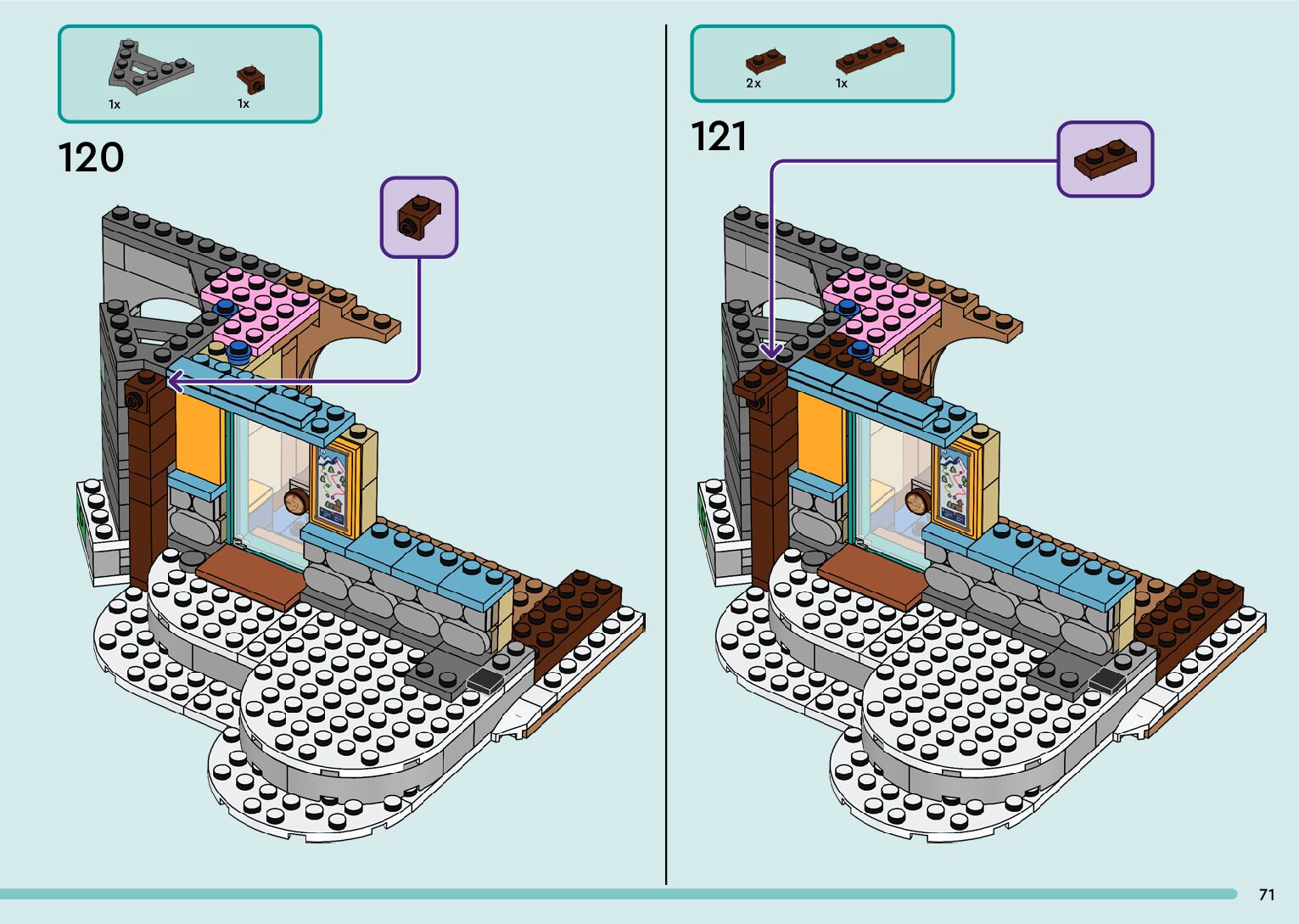 1x
1x

120

2x
1x

121

71