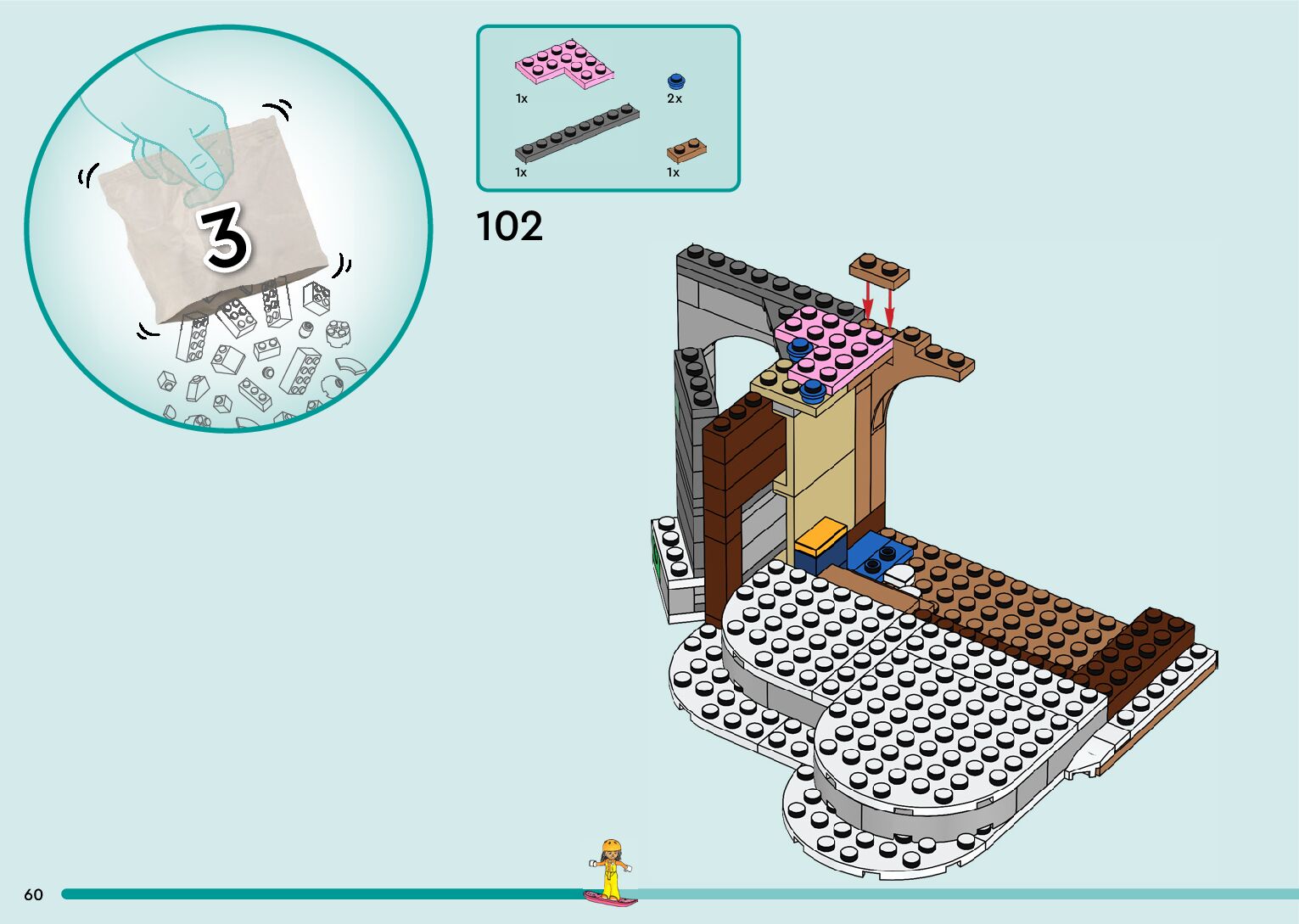 3

1x

2x

1x

1x

102

60