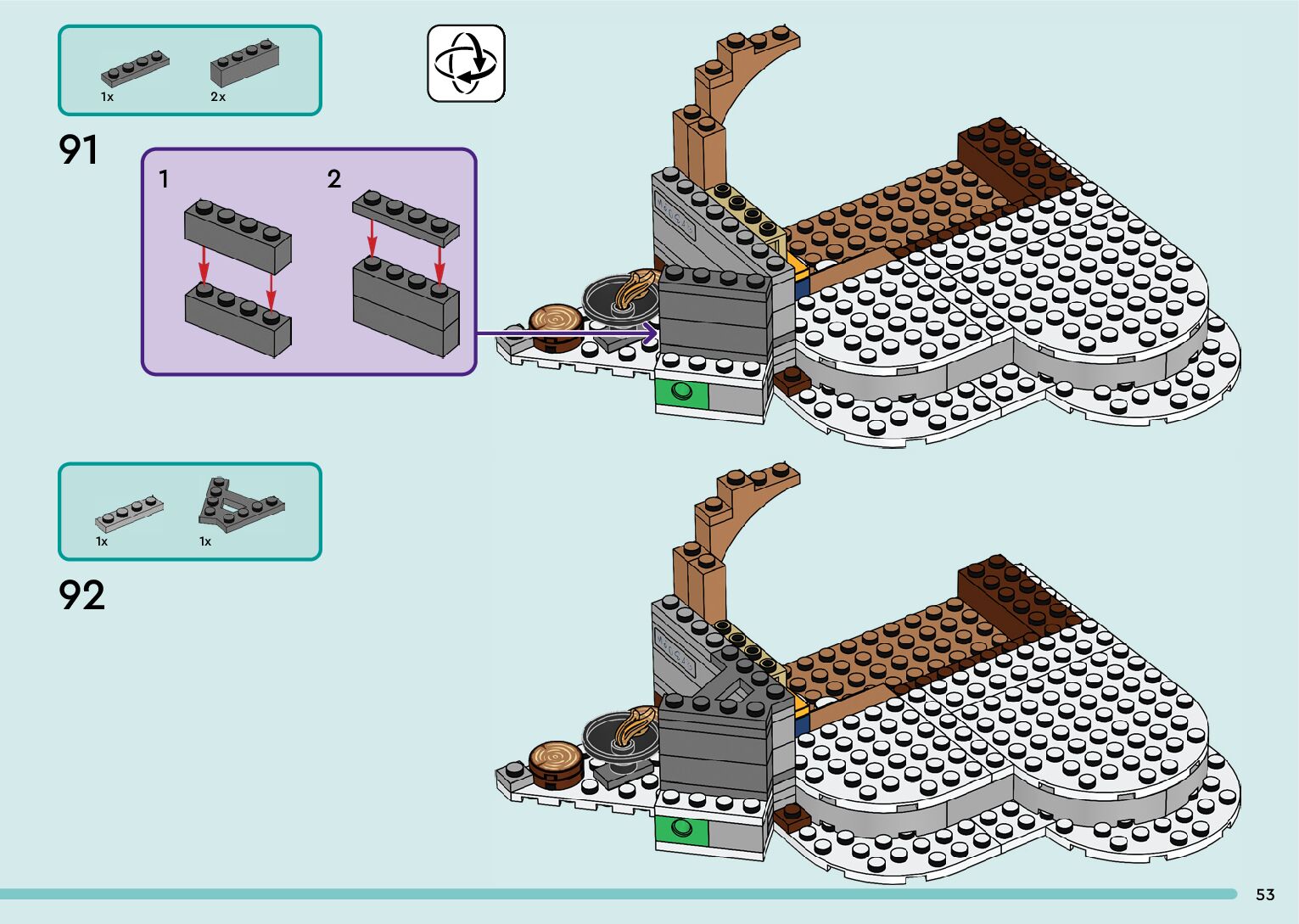 1x
2x

91

1
2

1x
1x

92

53