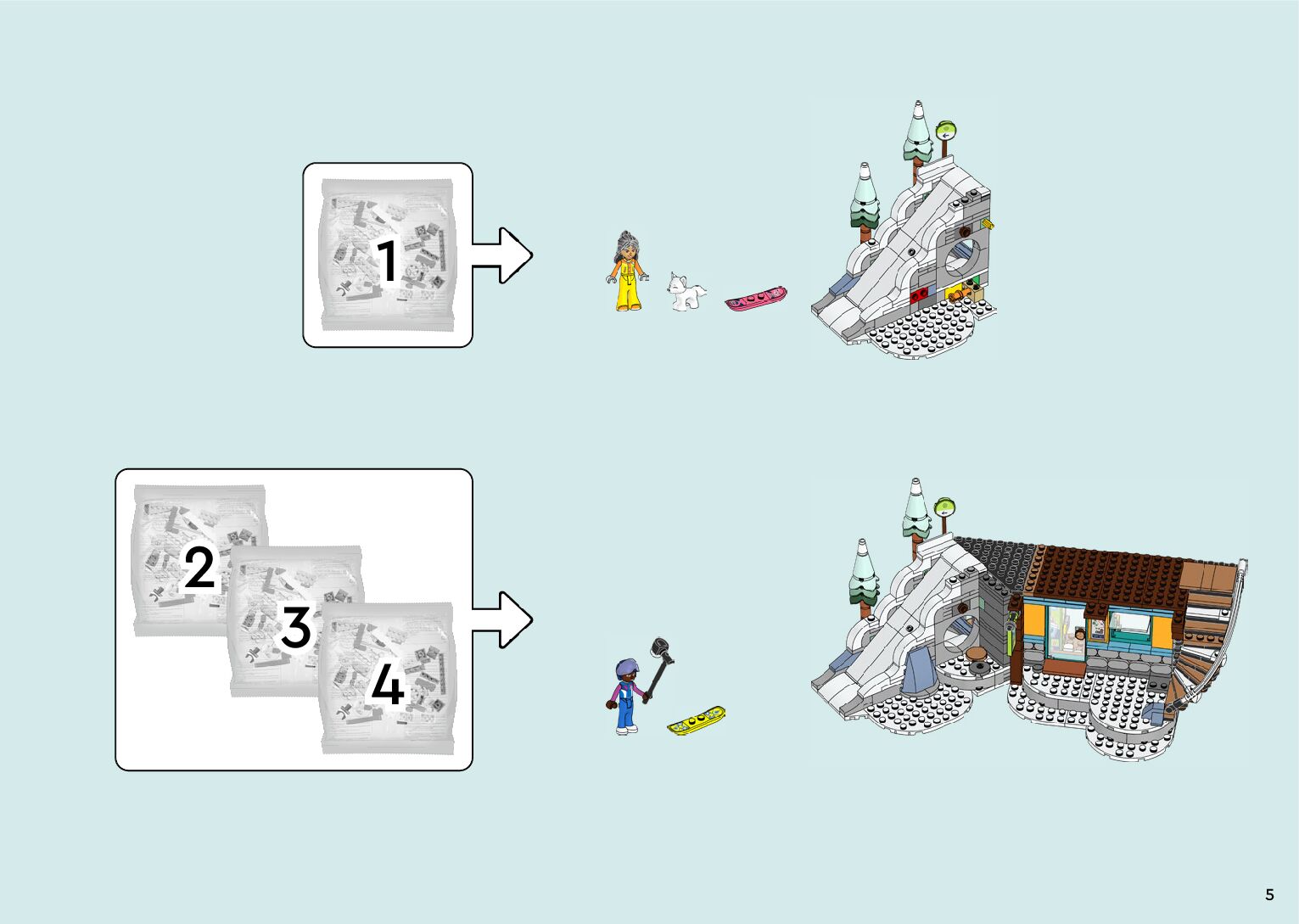 1

2

3

4

5