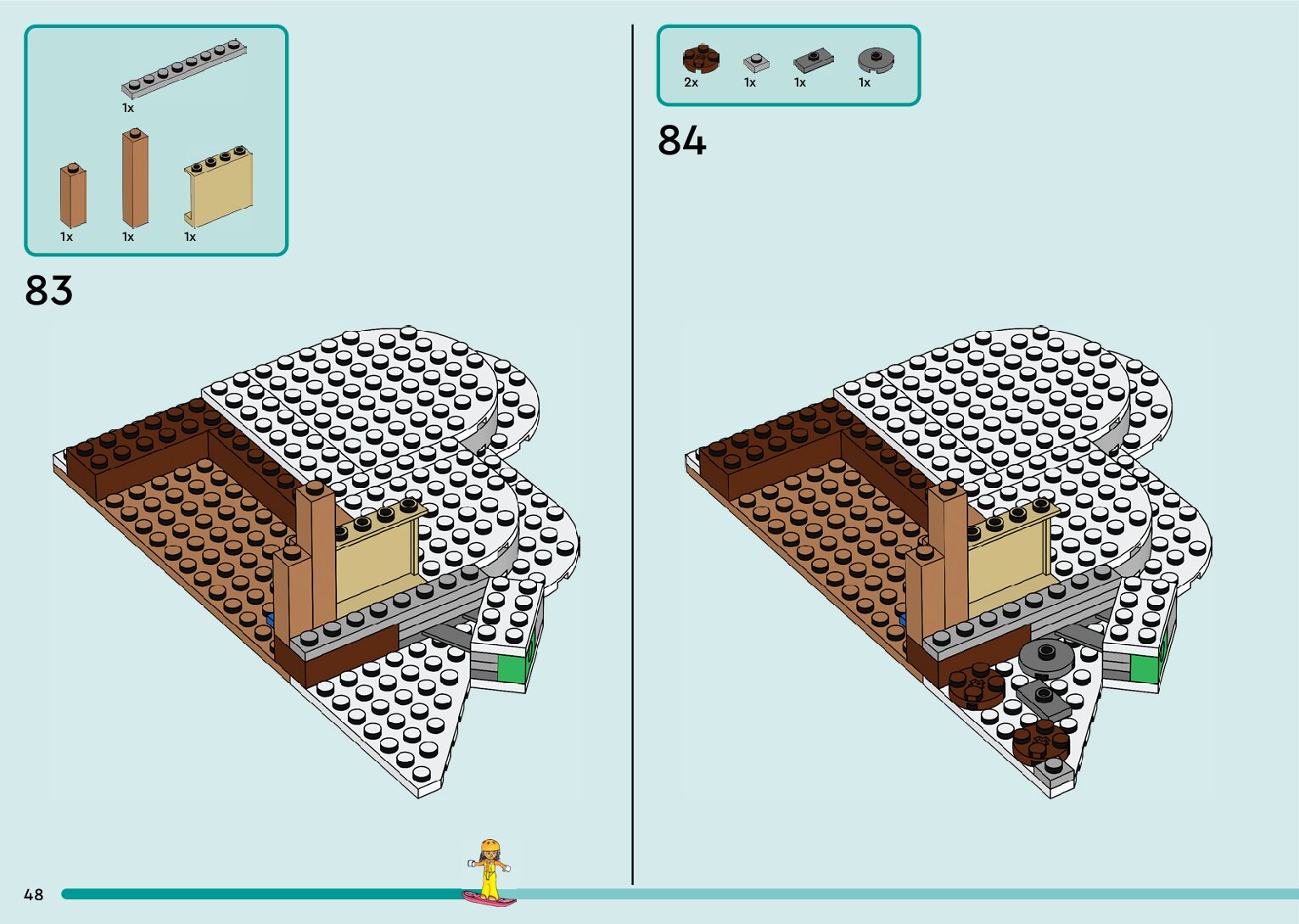 1x

1x

1x

1x

83

2x

1x

1x

1x

84

48