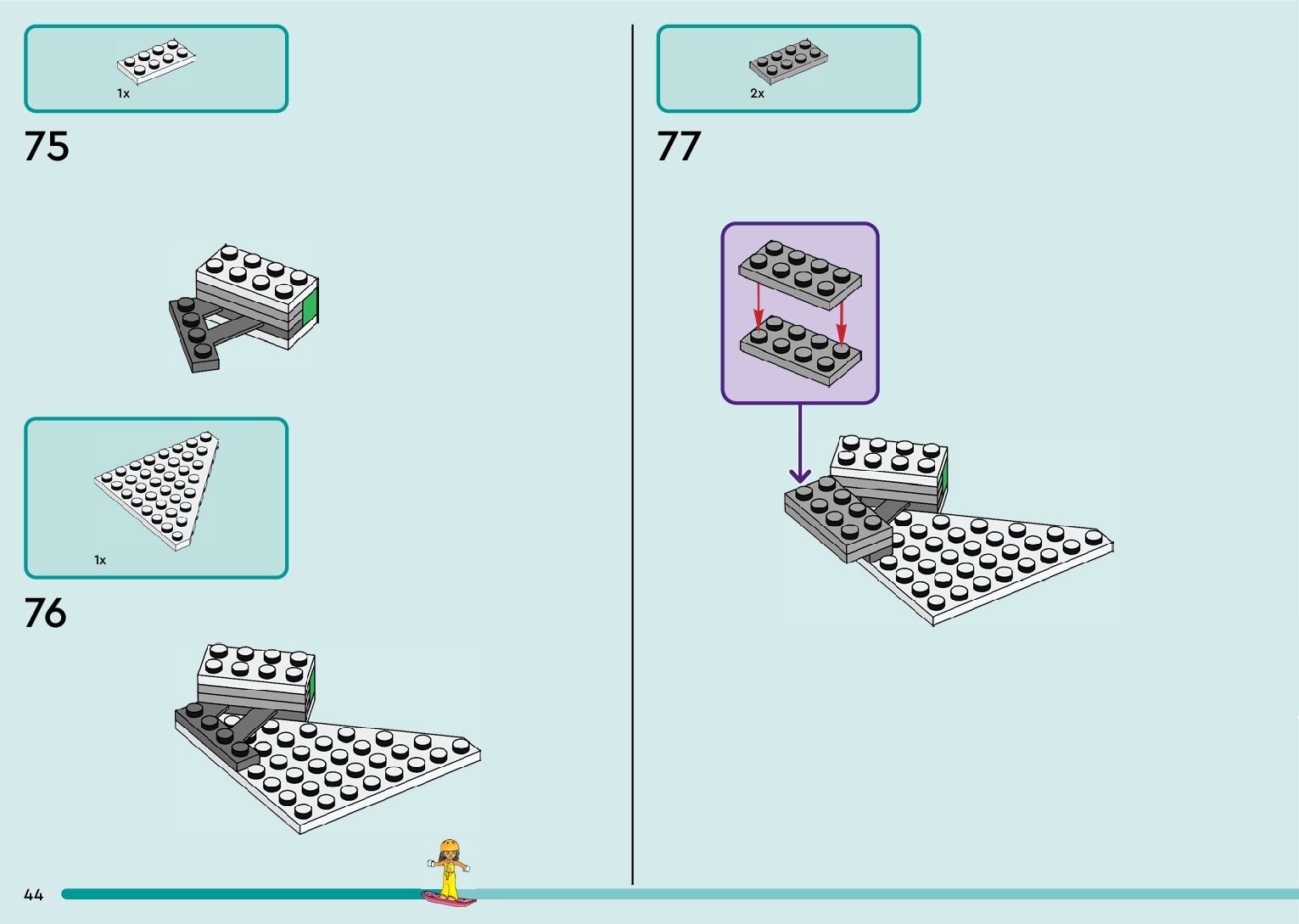 1x

75

1x

76

2x

77

44