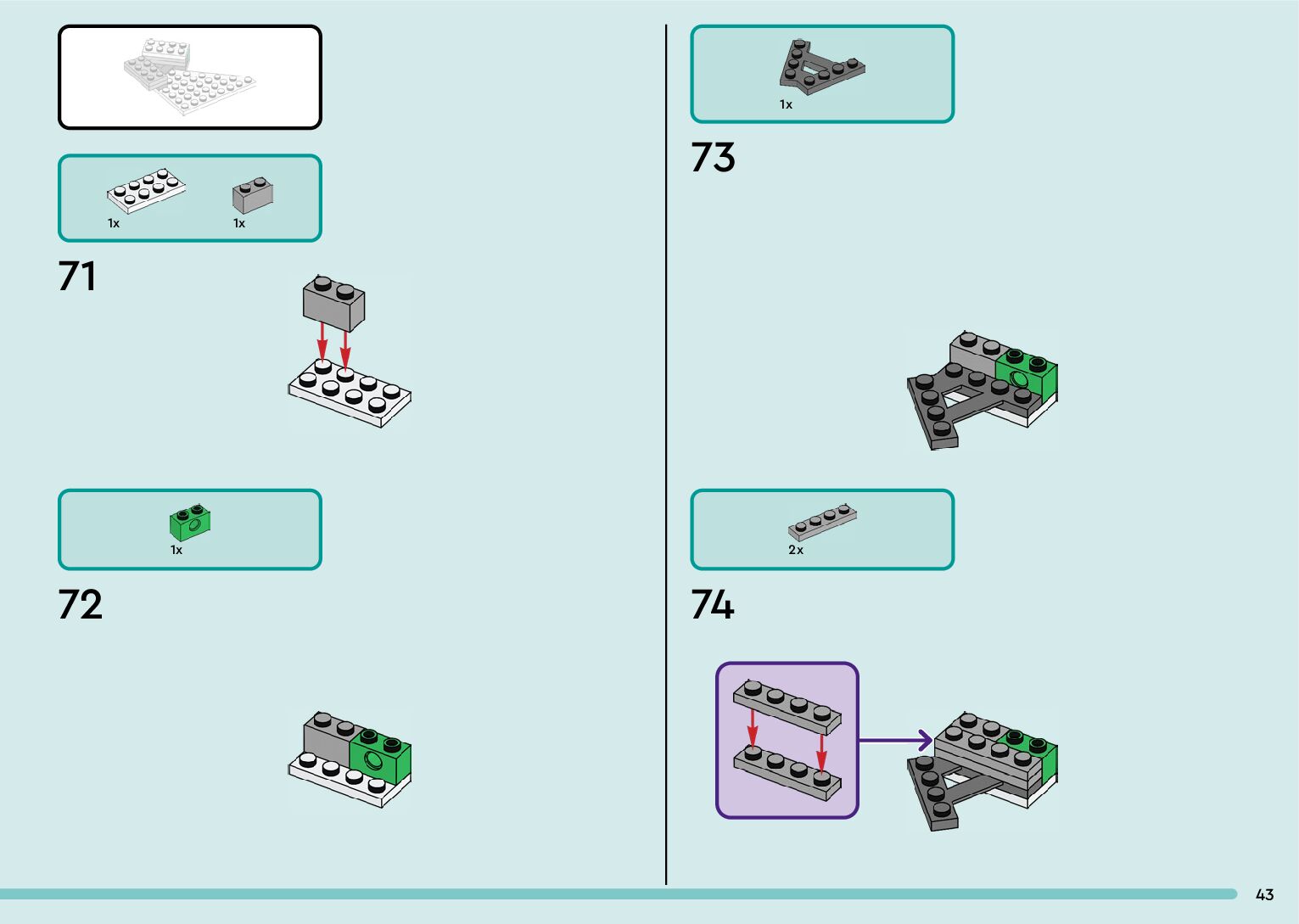 1x
1x
71
1x
72
1x
73
2x
74
43