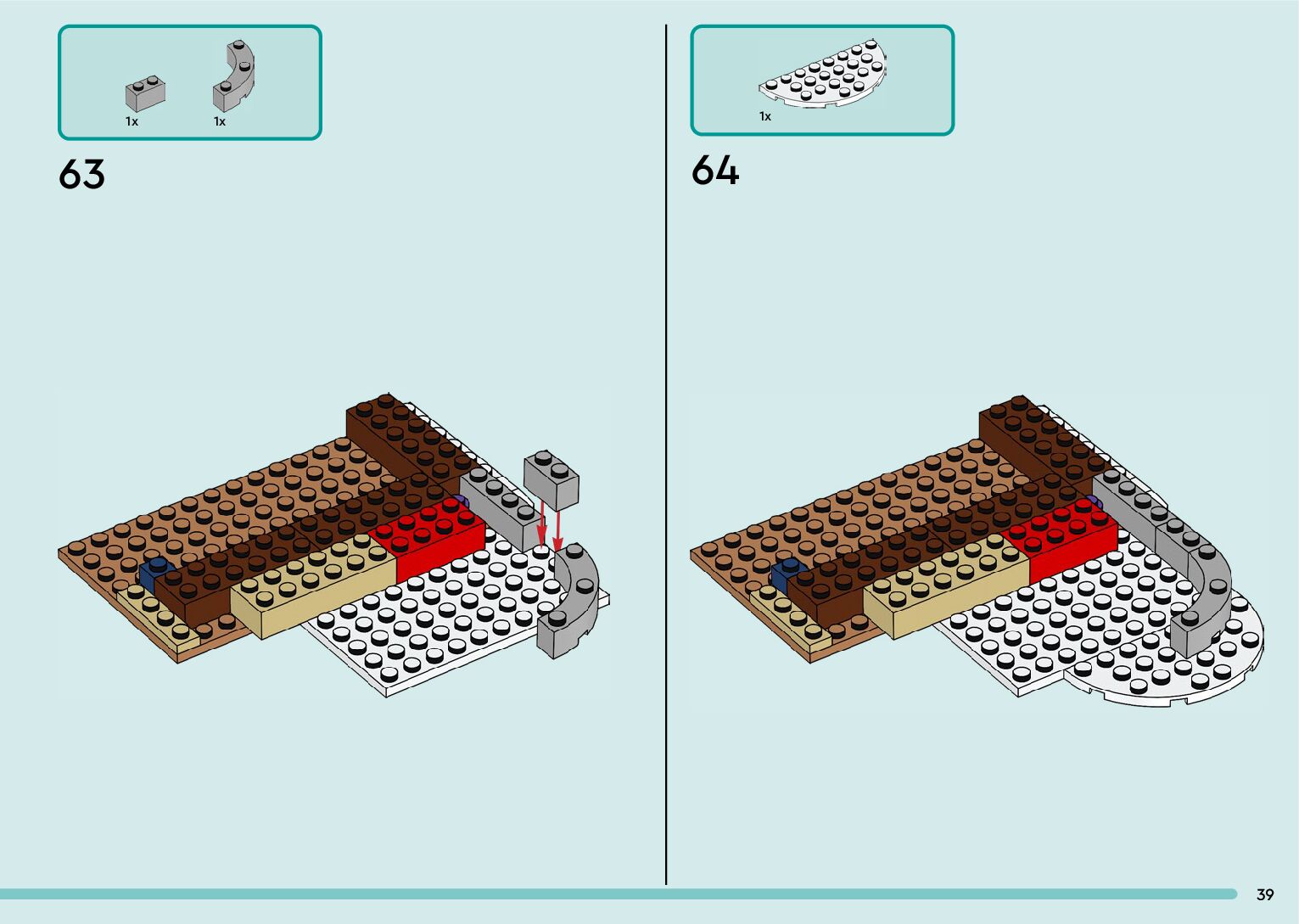 1x 1x

63

1x

64

39