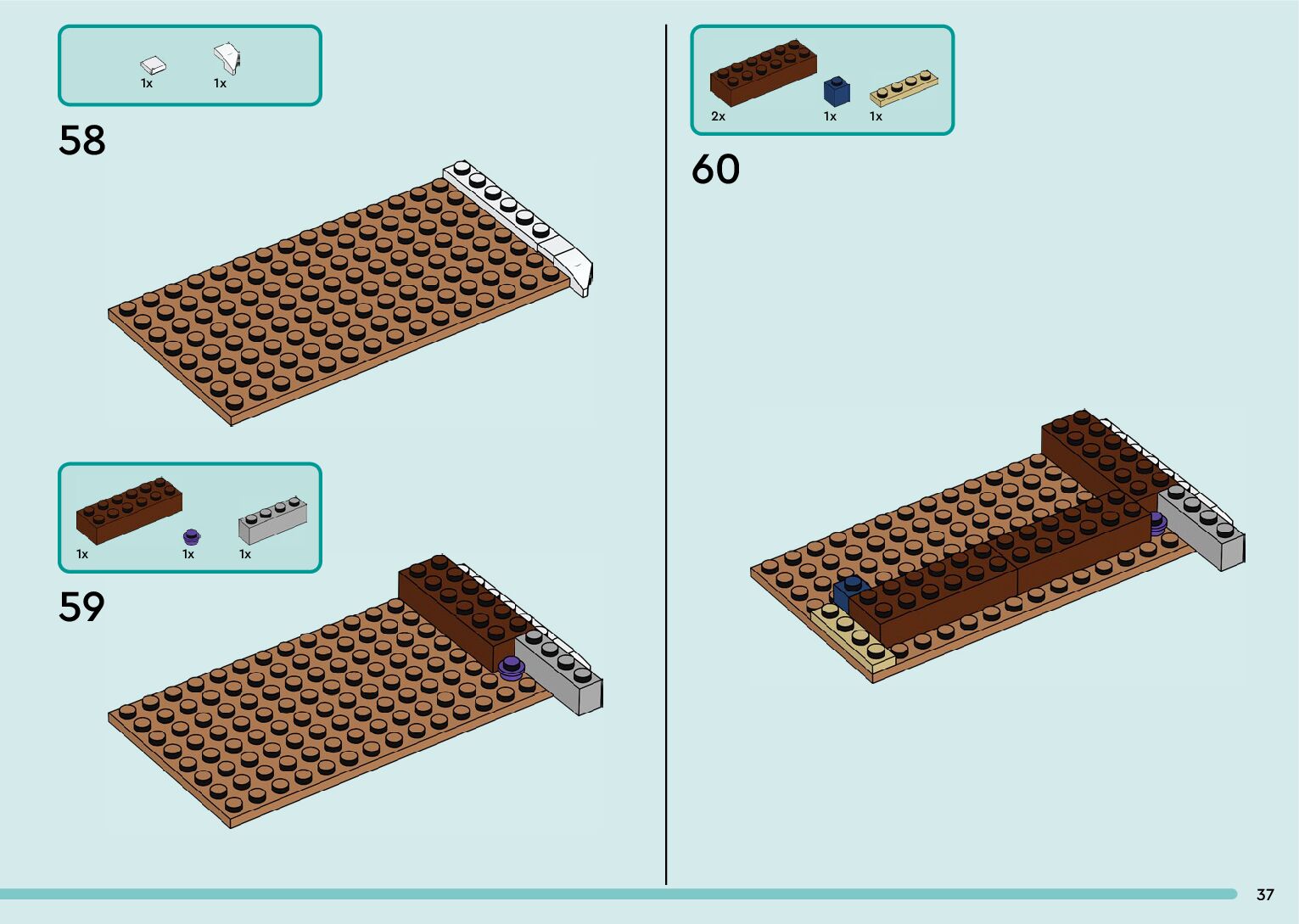 1x 1x

58

1x 1x 1x

59

2x 1x 1x

60

37