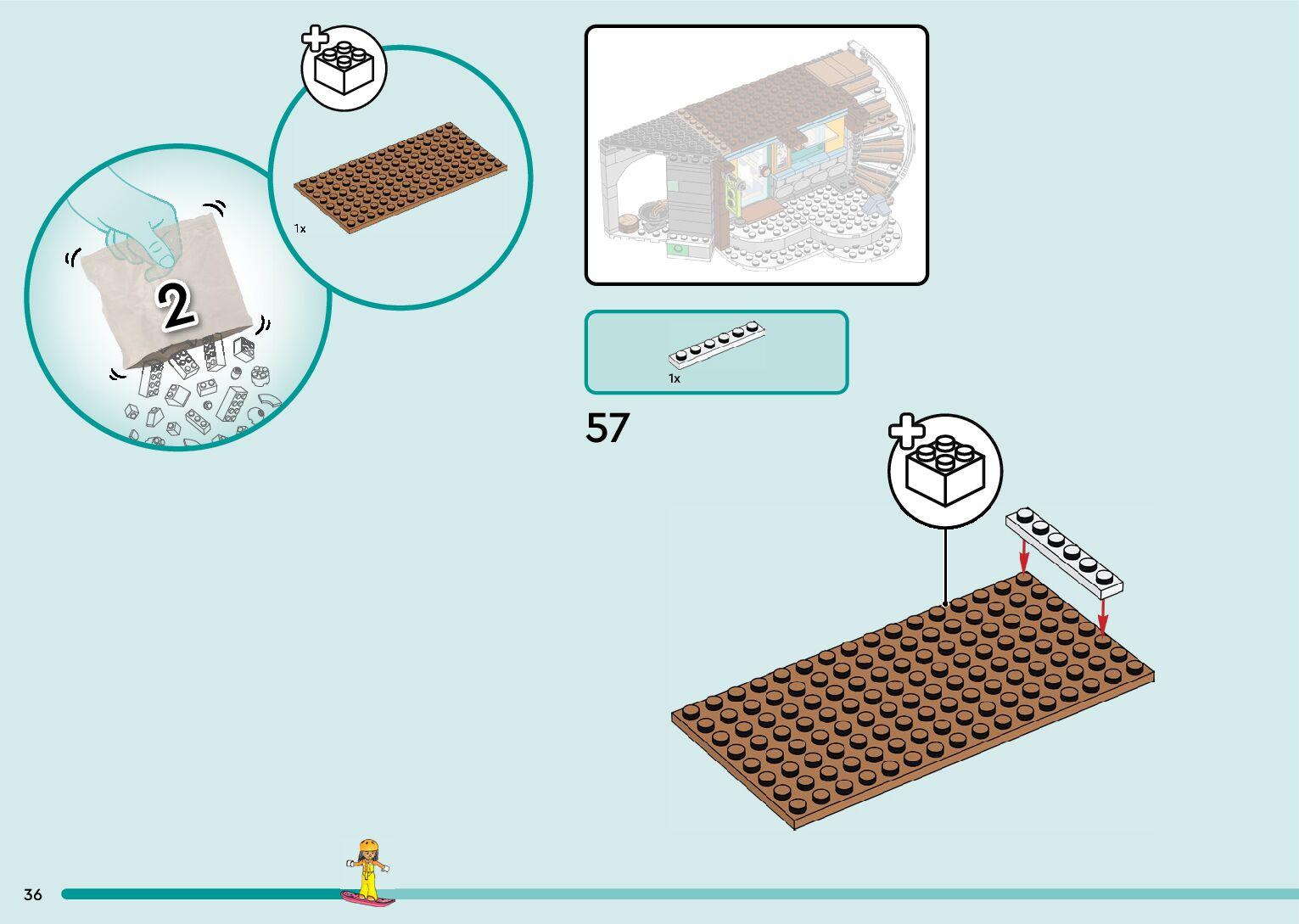 2

1x

1x

57

36