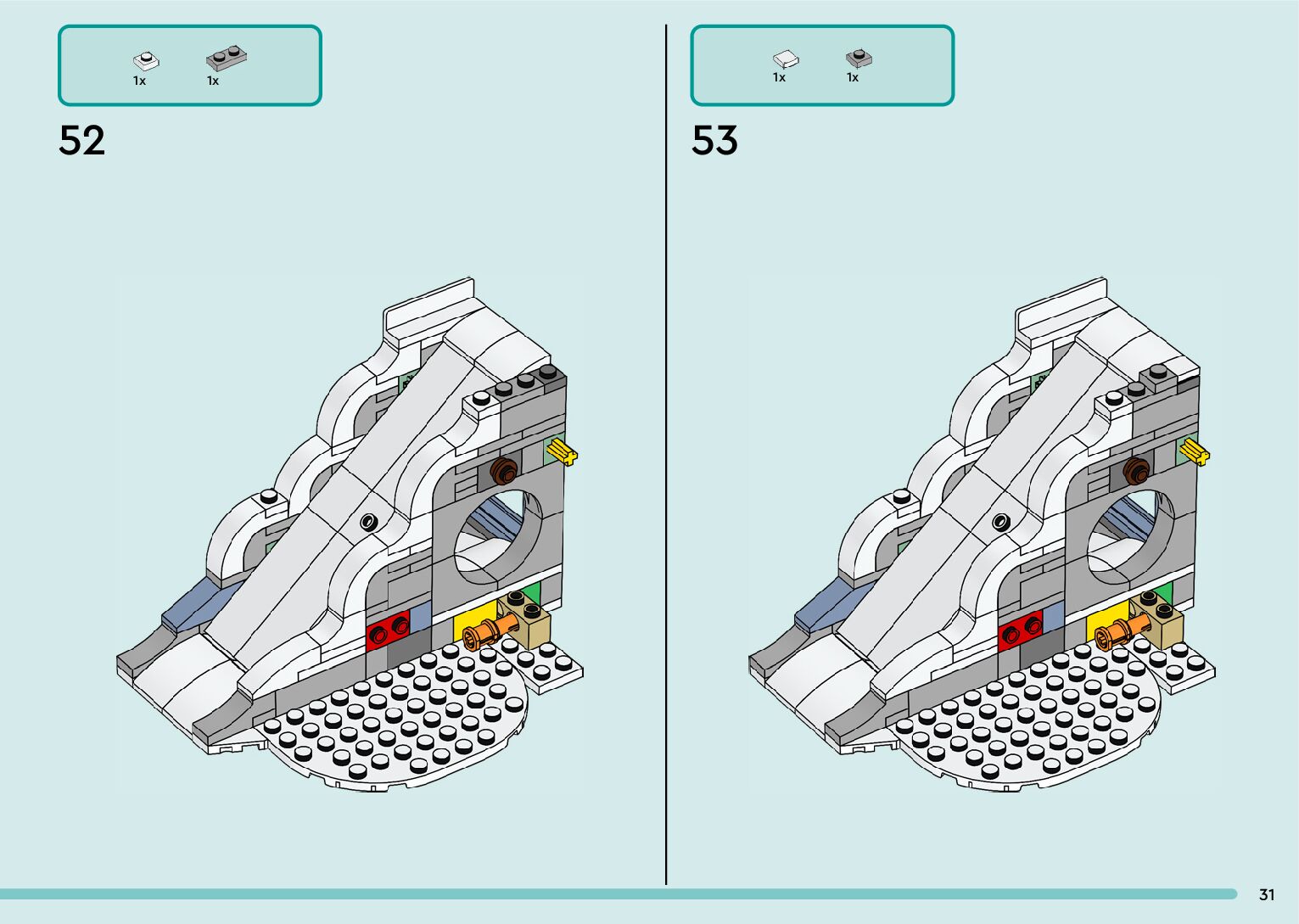 1x 1x

52

1x 1x

53

31