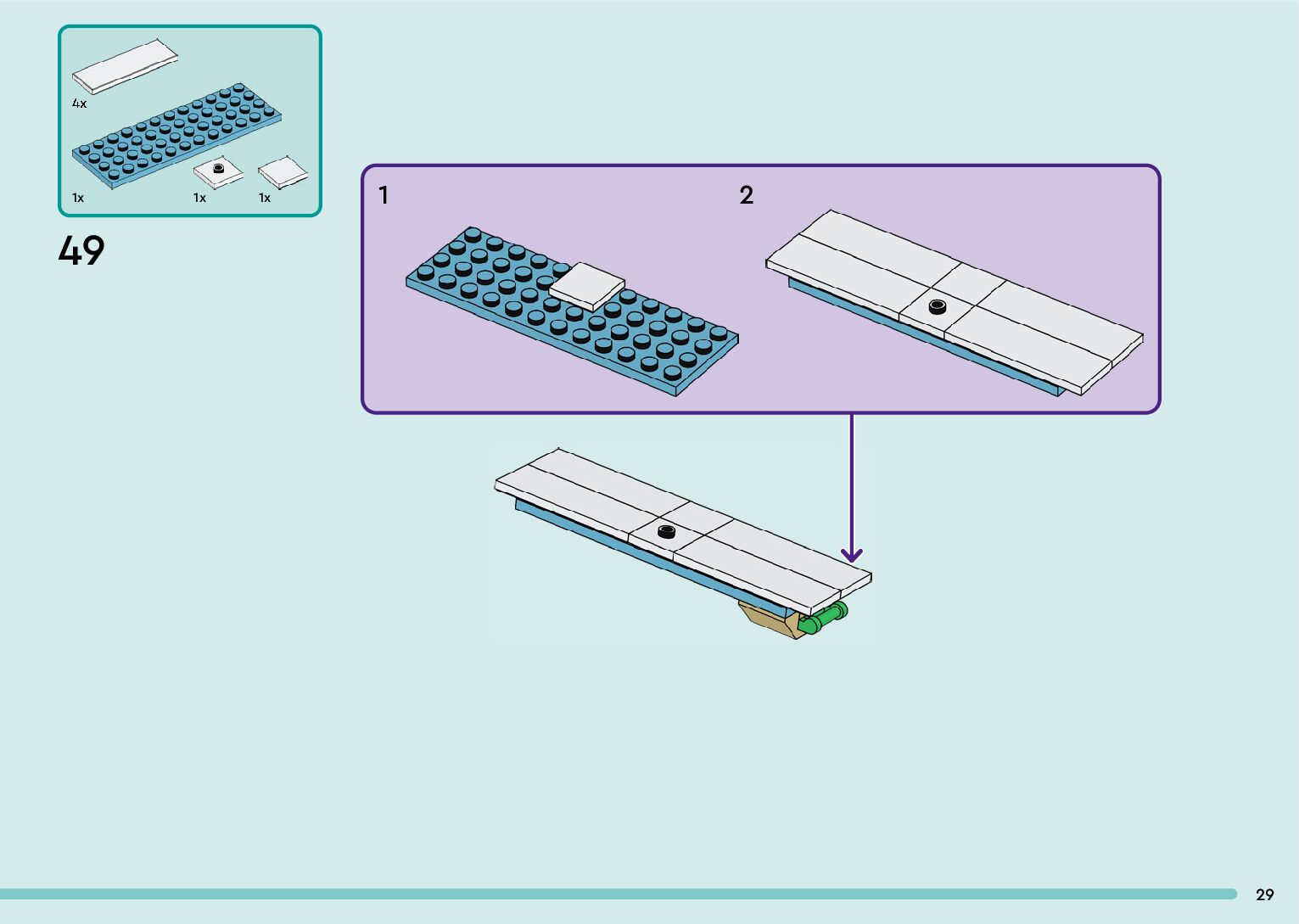 4x
1x
1x
1x

49

1

2

29