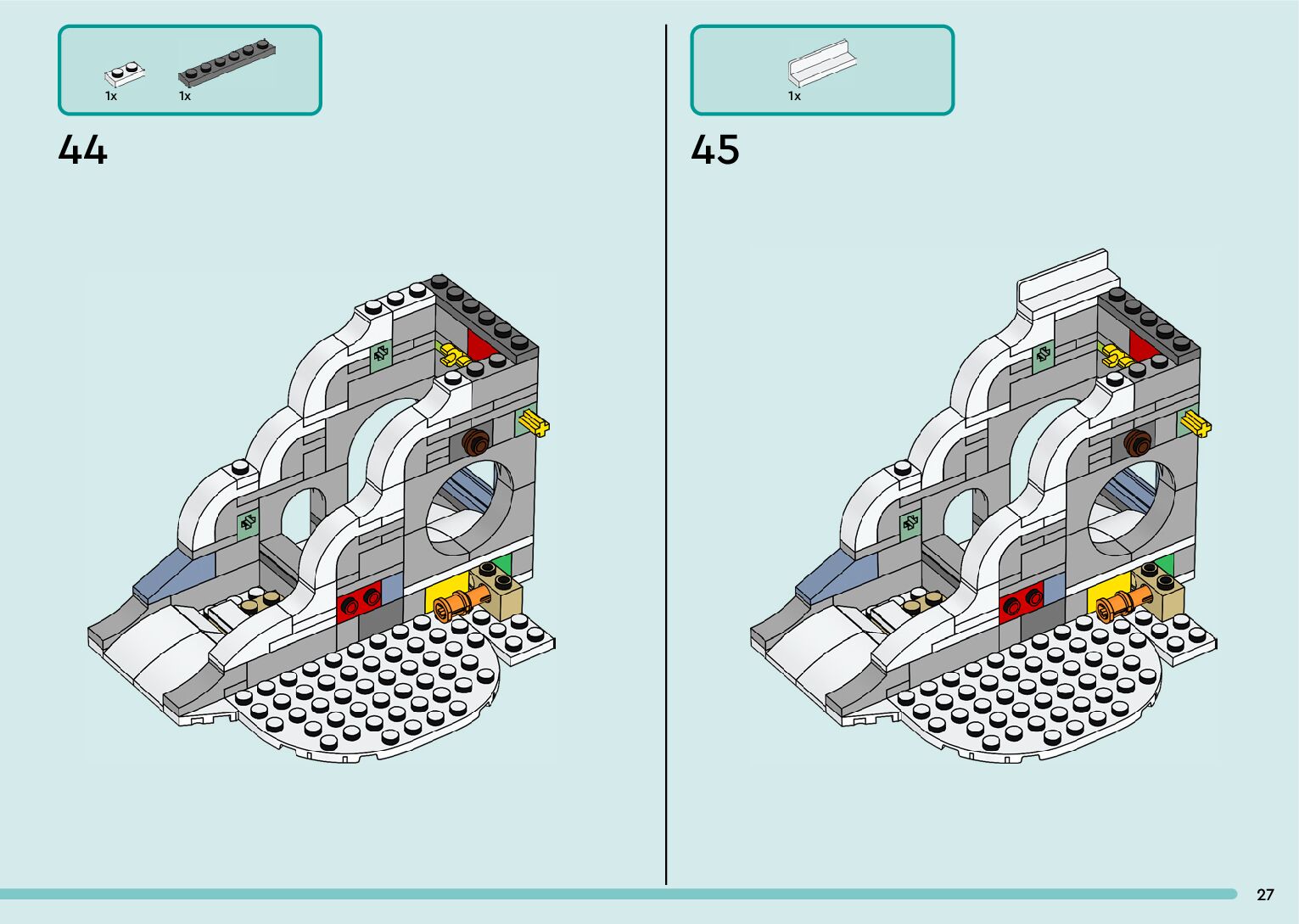 1x 1x

44

1x

45

27