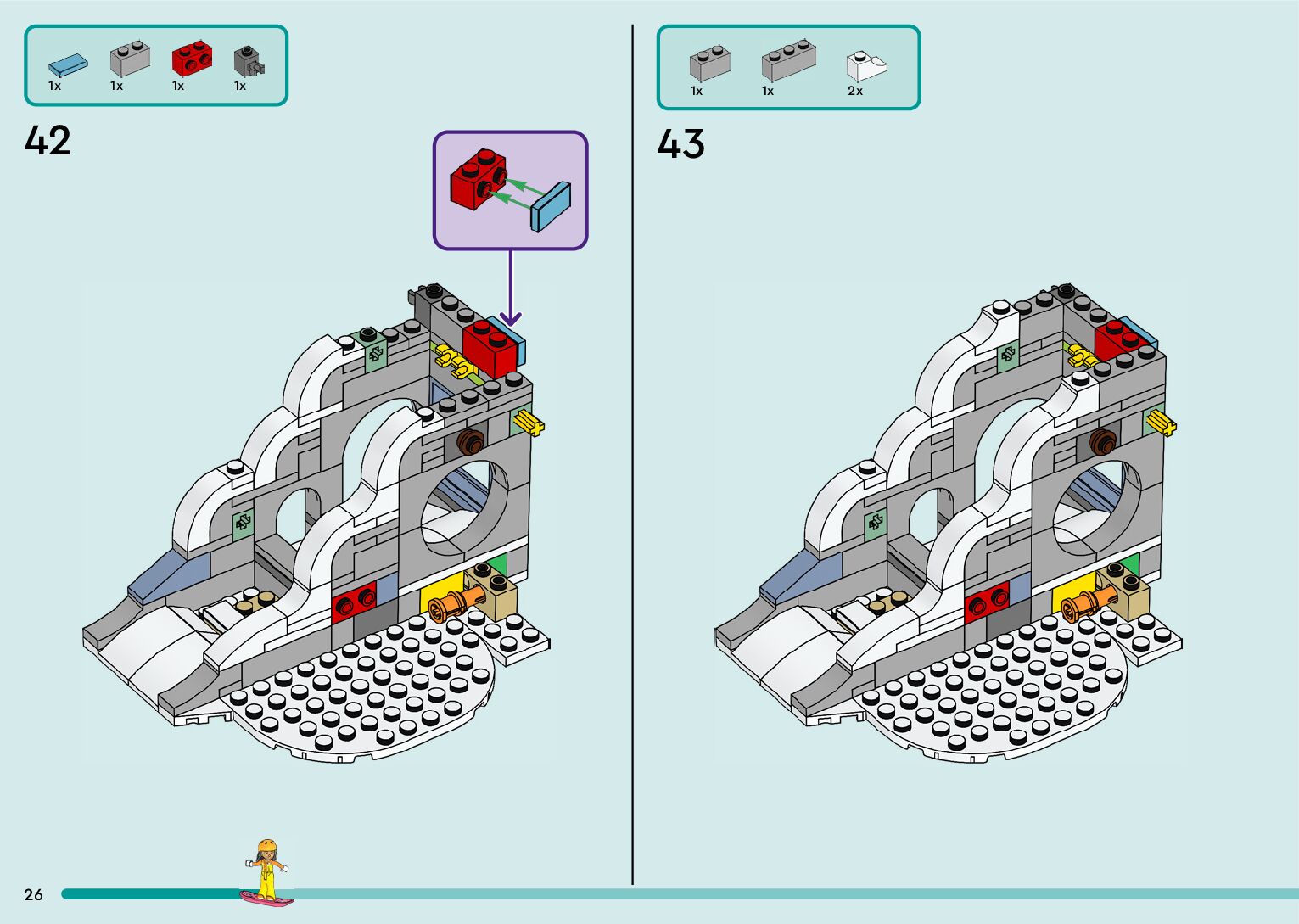 1x 1x 1x 1x

42

1x 1x 2x

43

26