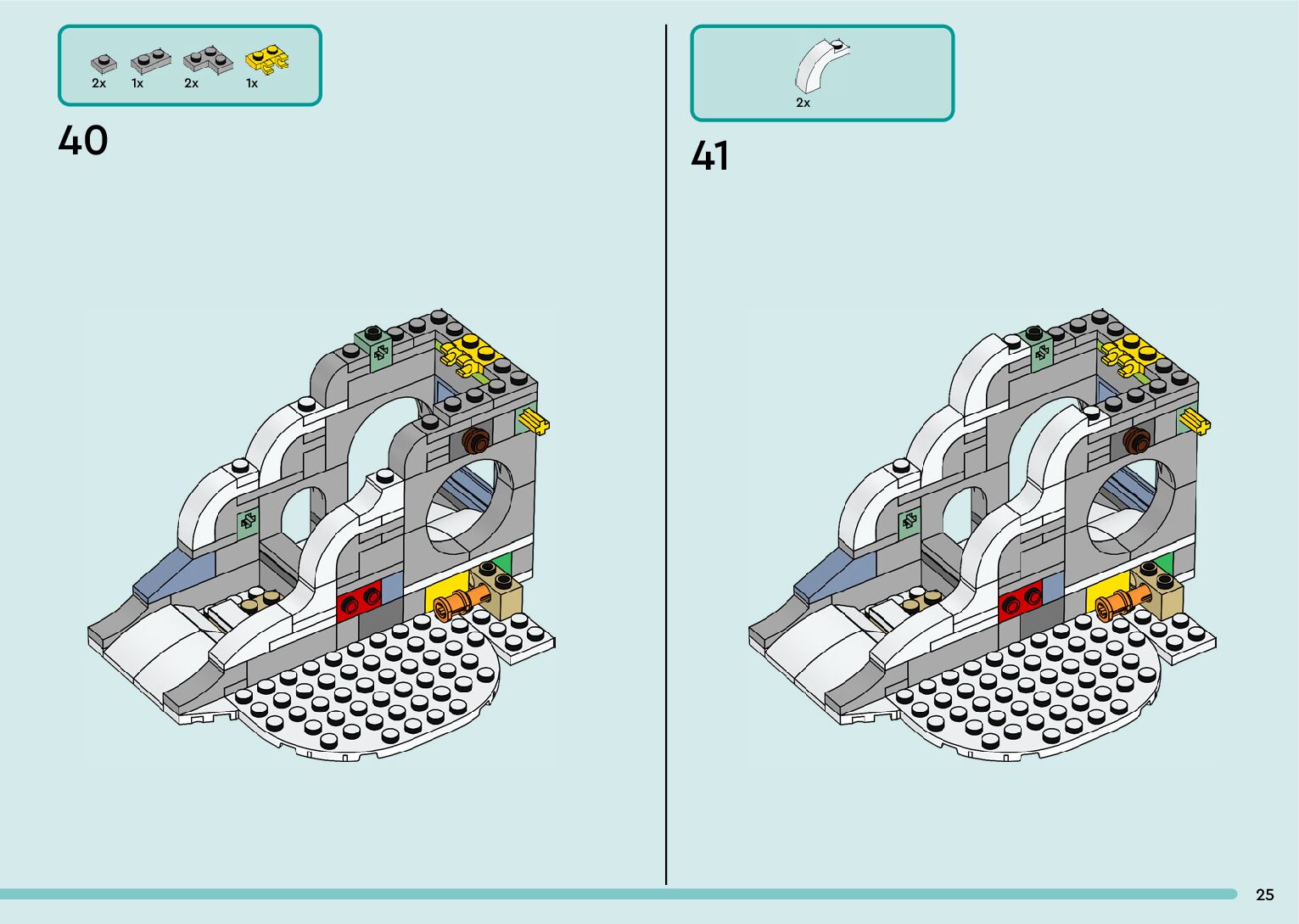 2x 1x 2x 1x

40

2x

41

25