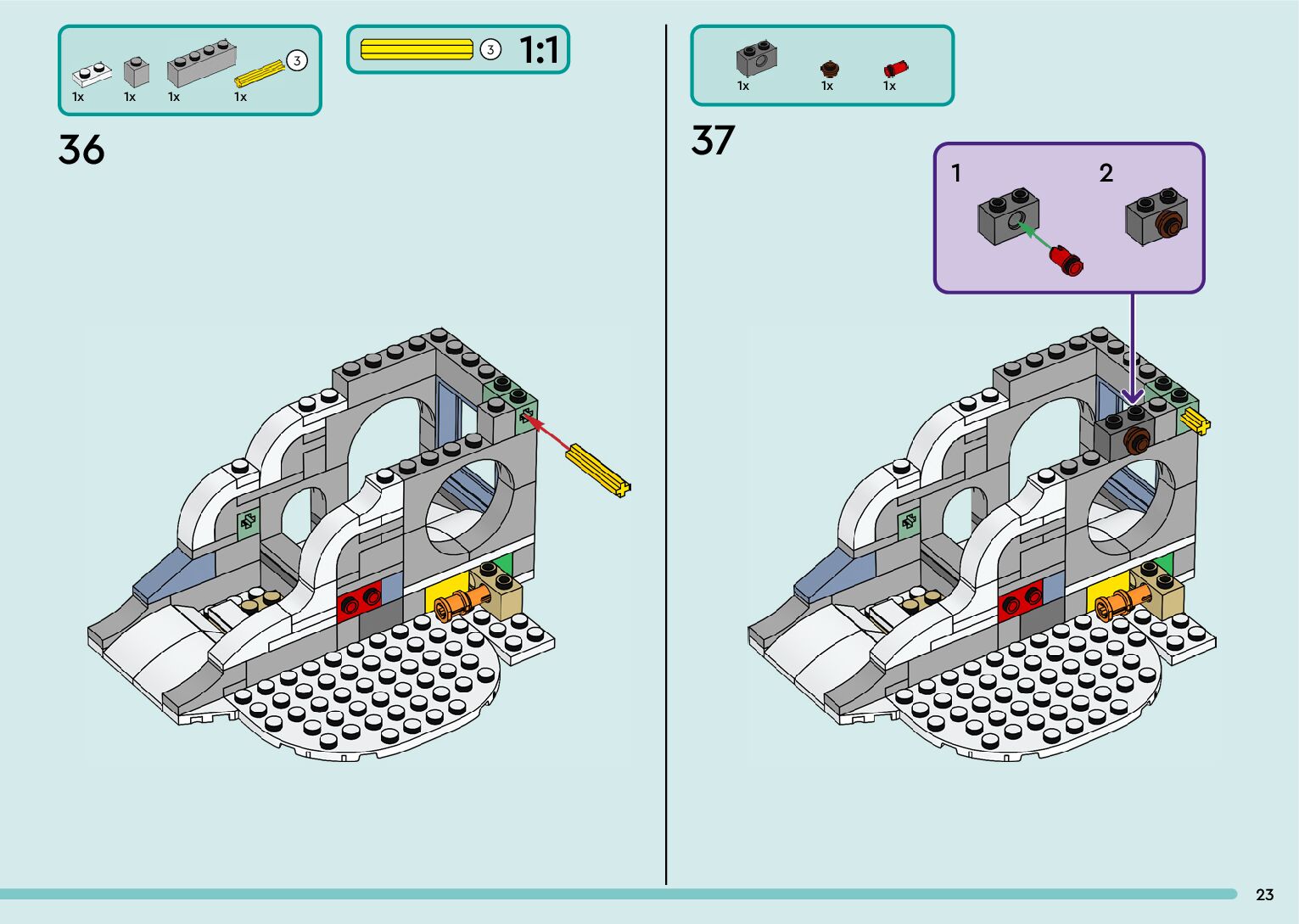 1x 1x 1x 1x ③

③ 1:1

36

1x 1x 1x

37

1

2

23