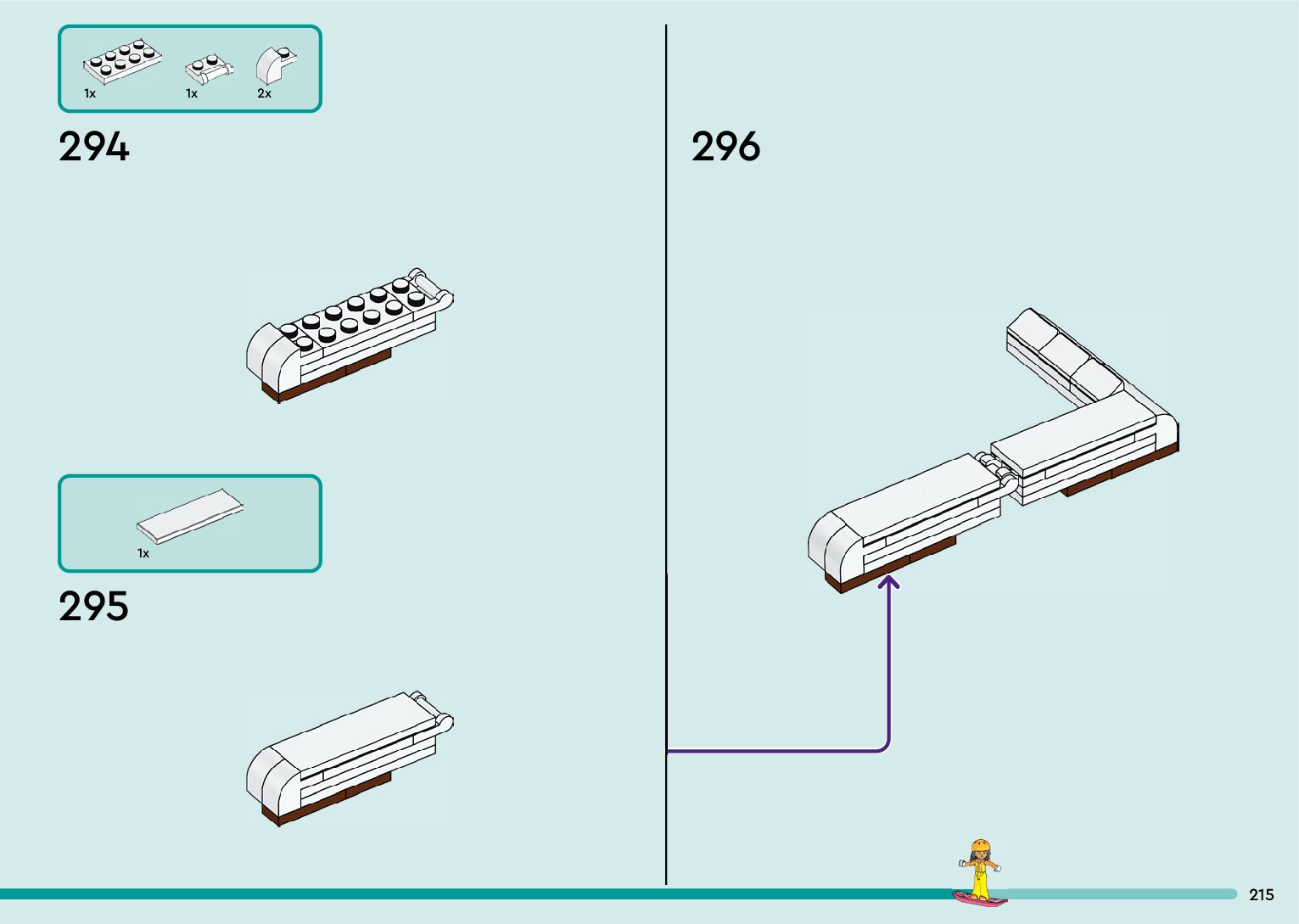 1x
1x
2x

294

1x

295

296

215