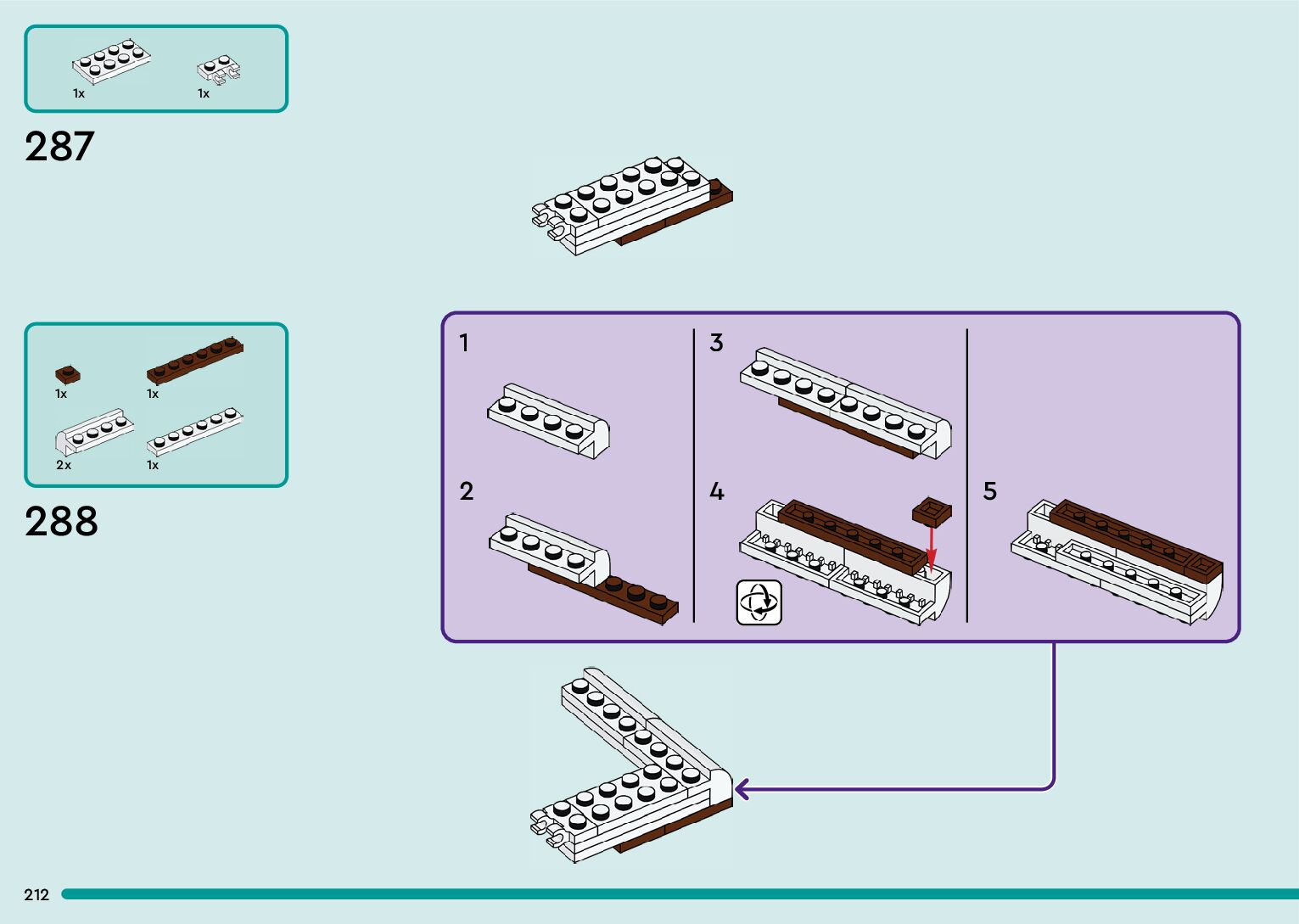 1x
1x

287

1x
1x
2x
1x

288

1
2
3
4
5

212