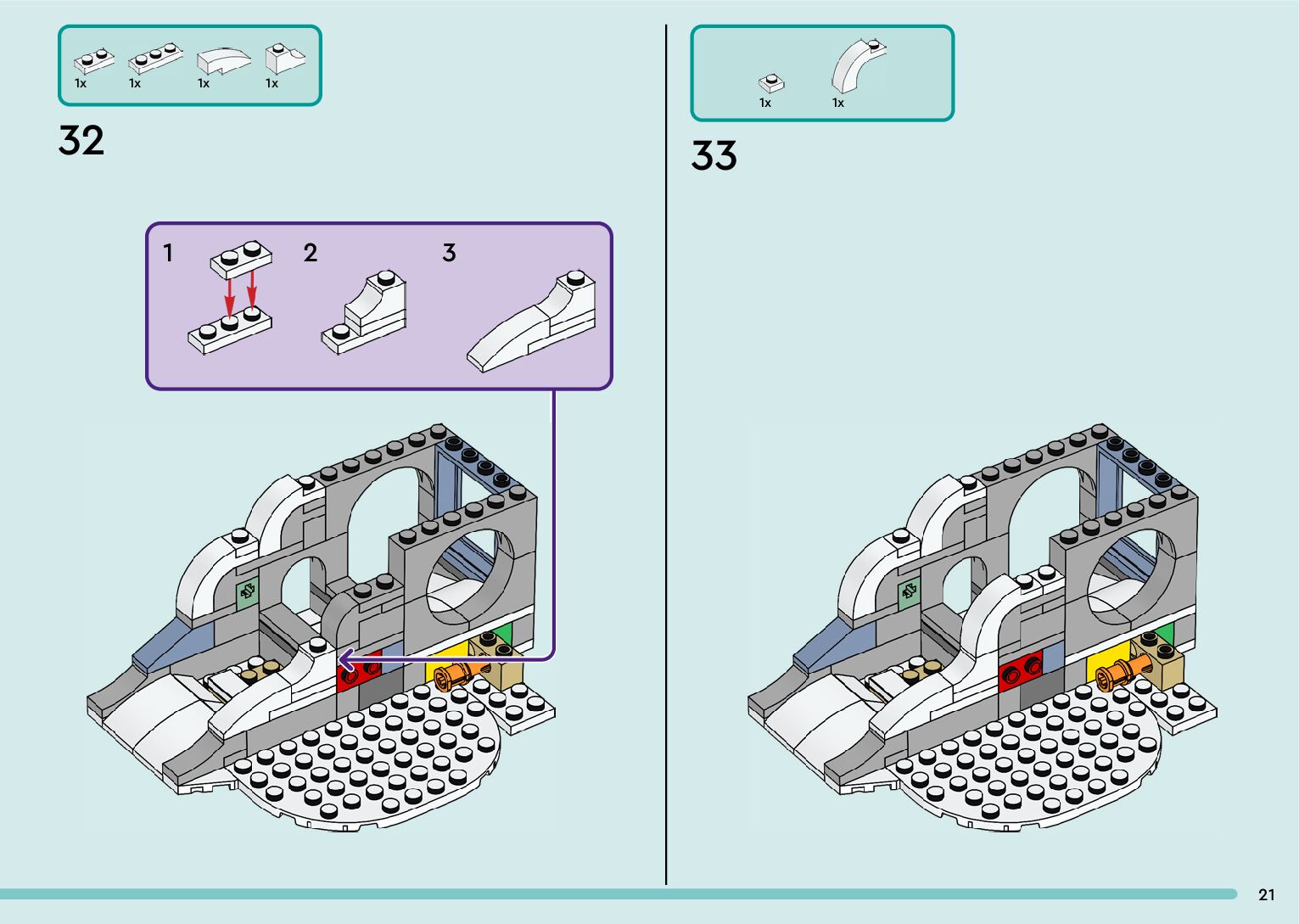 1x 1x 1x 1x

32

1 2 3

1x 1x

33

21