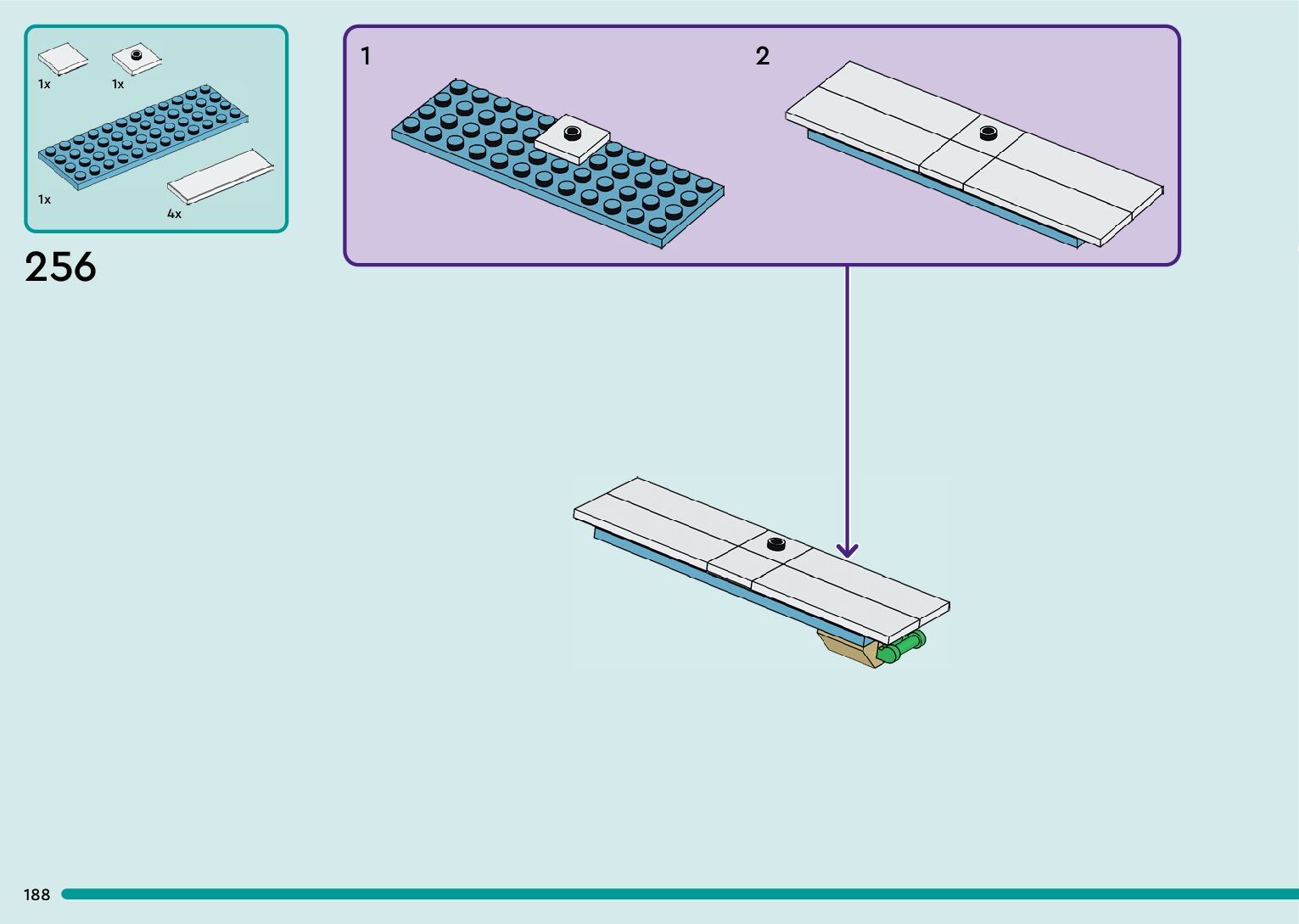 1x 1x

1x 4x

256

1

2

188