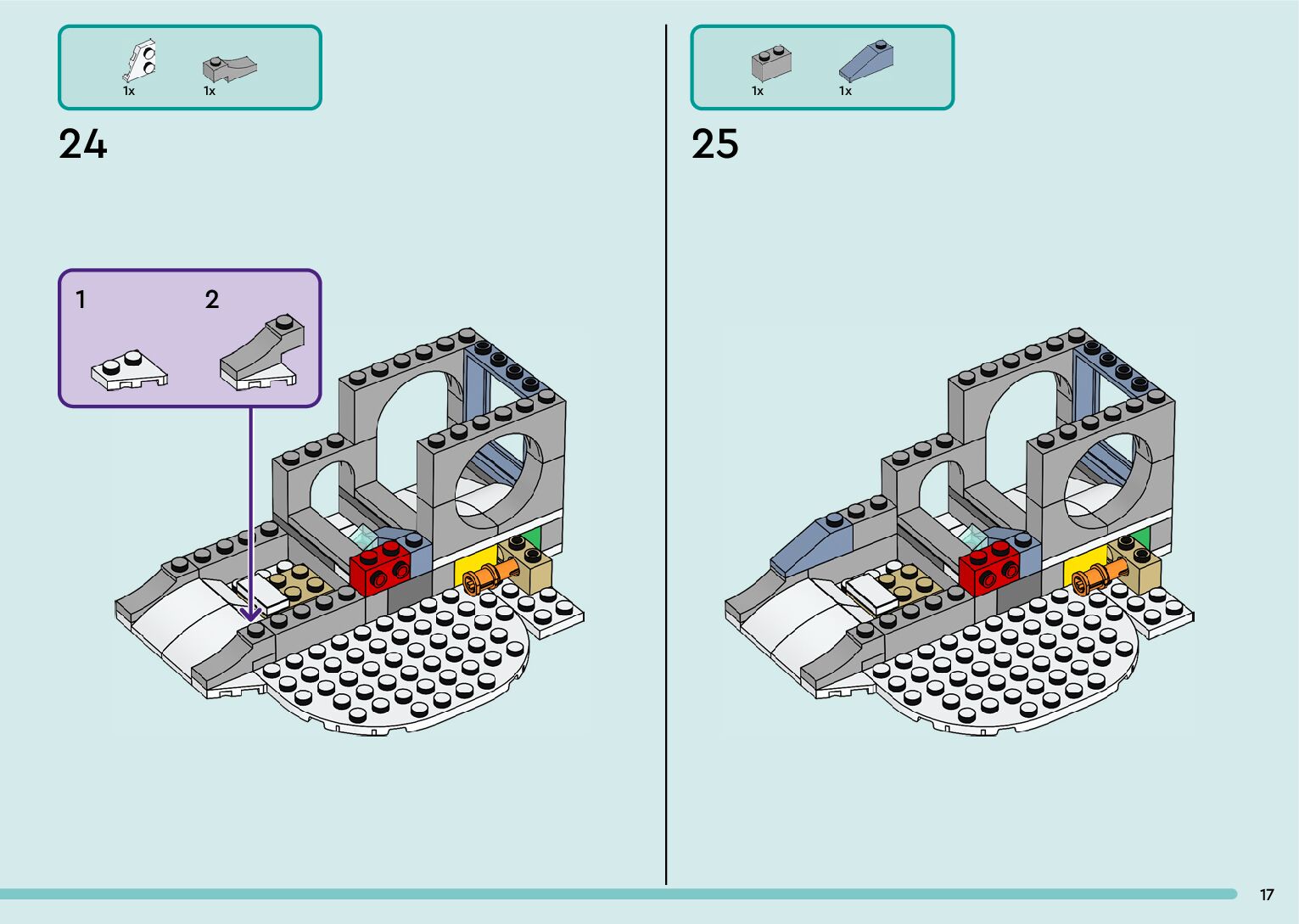 1x 1x

24

1 2

1x 1x

25

17