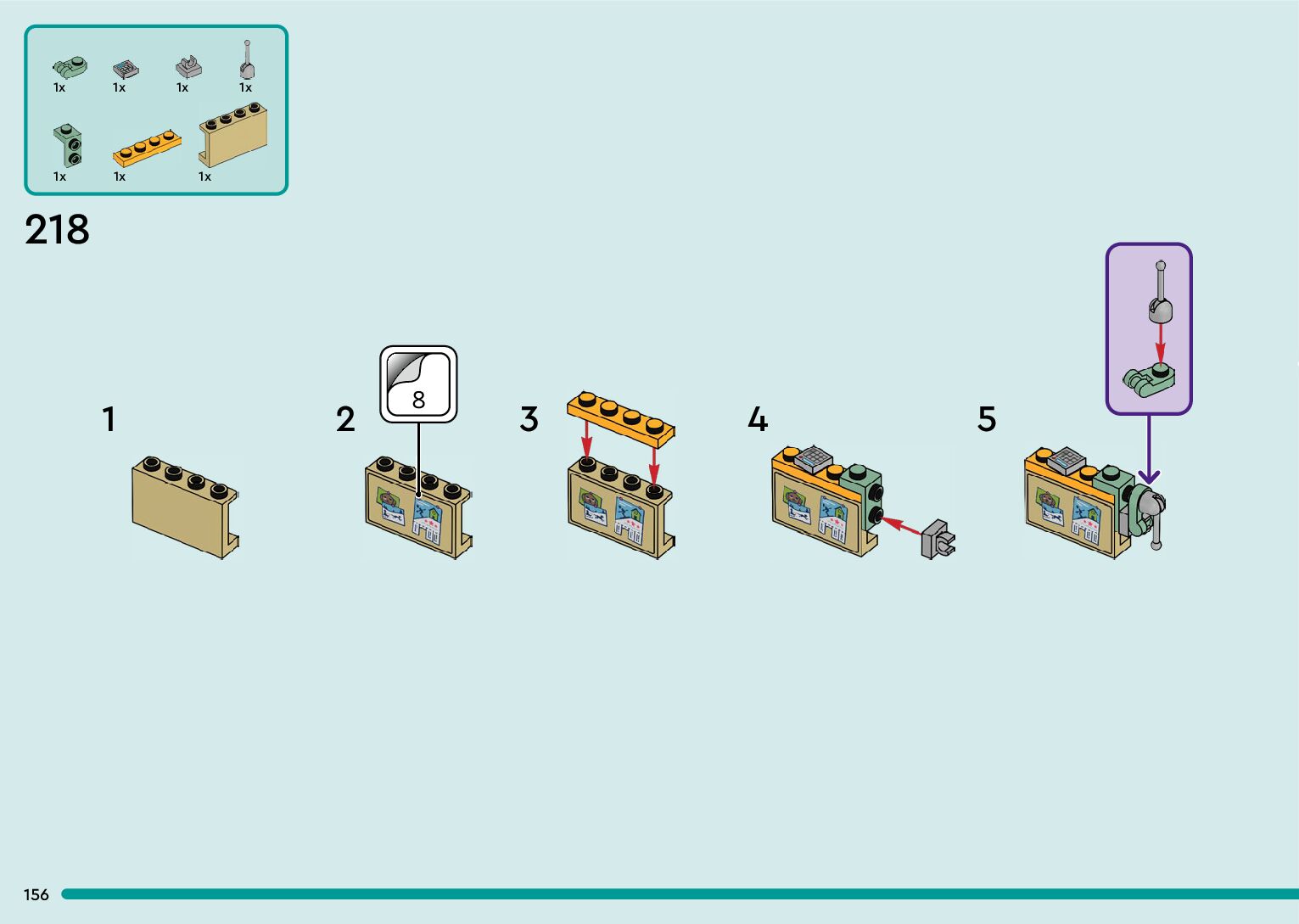 1x 1x 1x 1x

1x 1x 1x

218

1

2

8

3

4

5

156