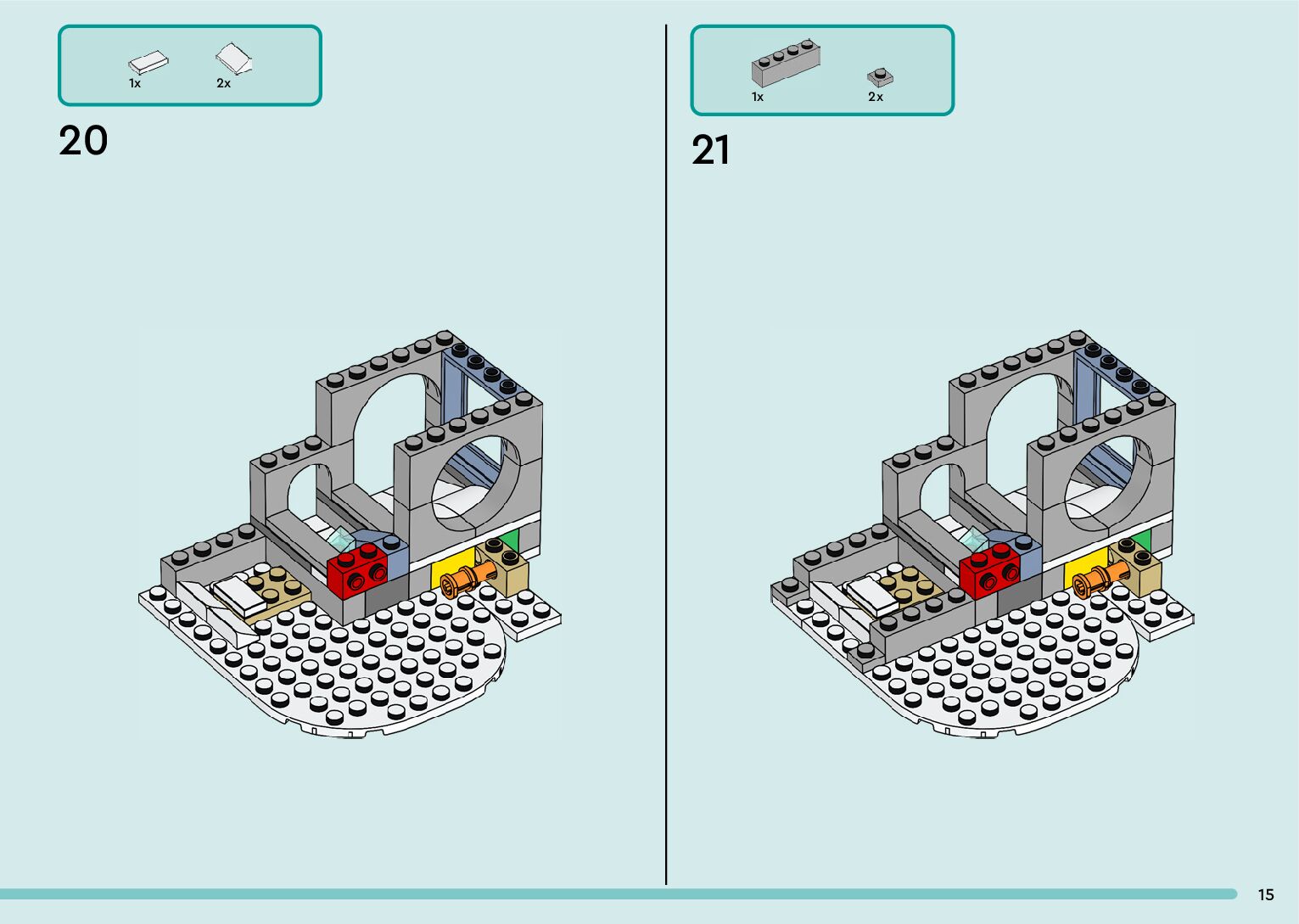 1x 2x

20

1x 2x

21

15