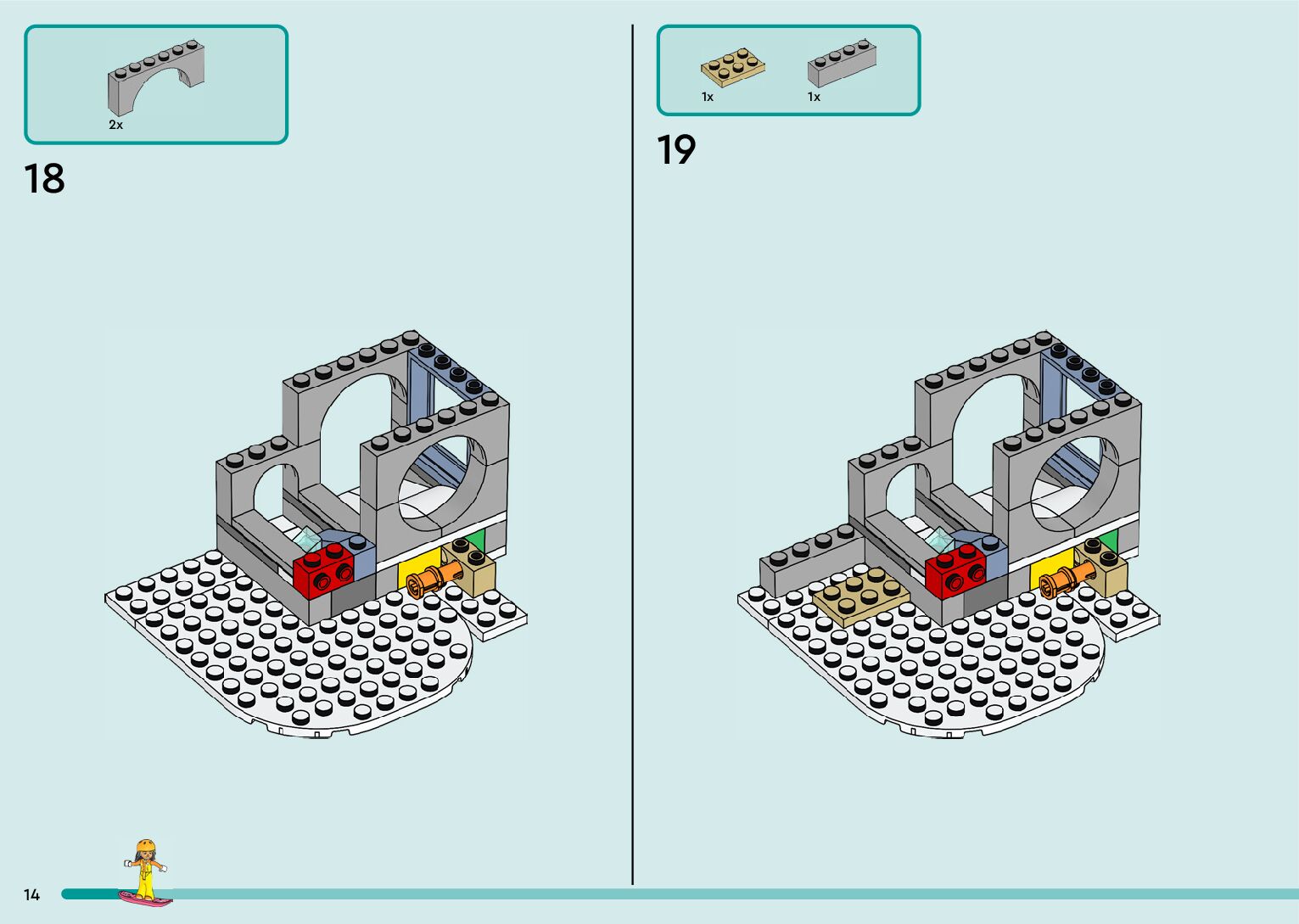 2x

18

1x

1x

19

14