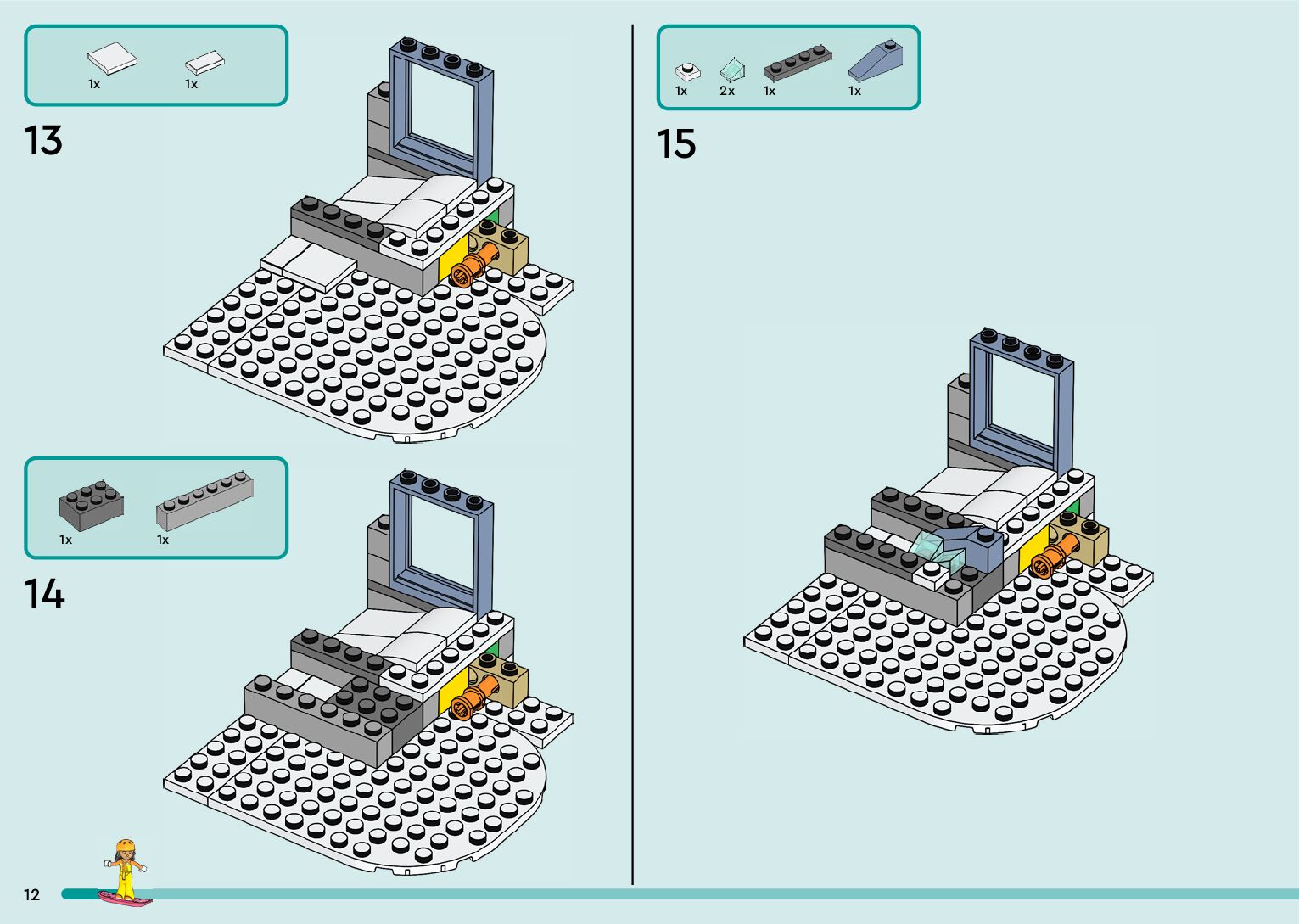 1x 1x

13

1x 1x

14

1x 2x 1x 1x

15

12